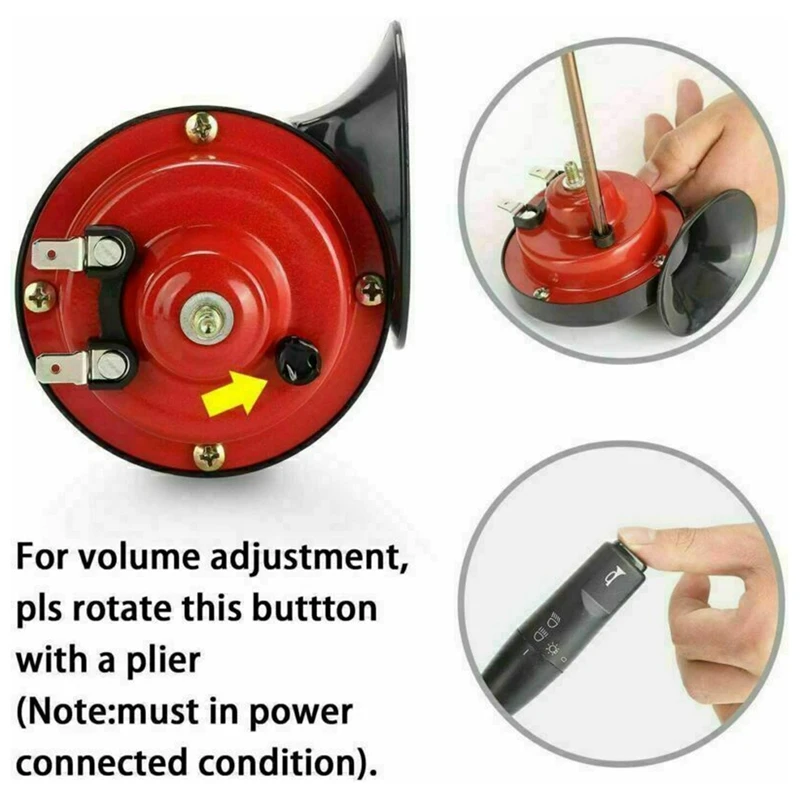 For volume adjustment, pls rotate this buttton with a plier (Note:must in power connected condition).