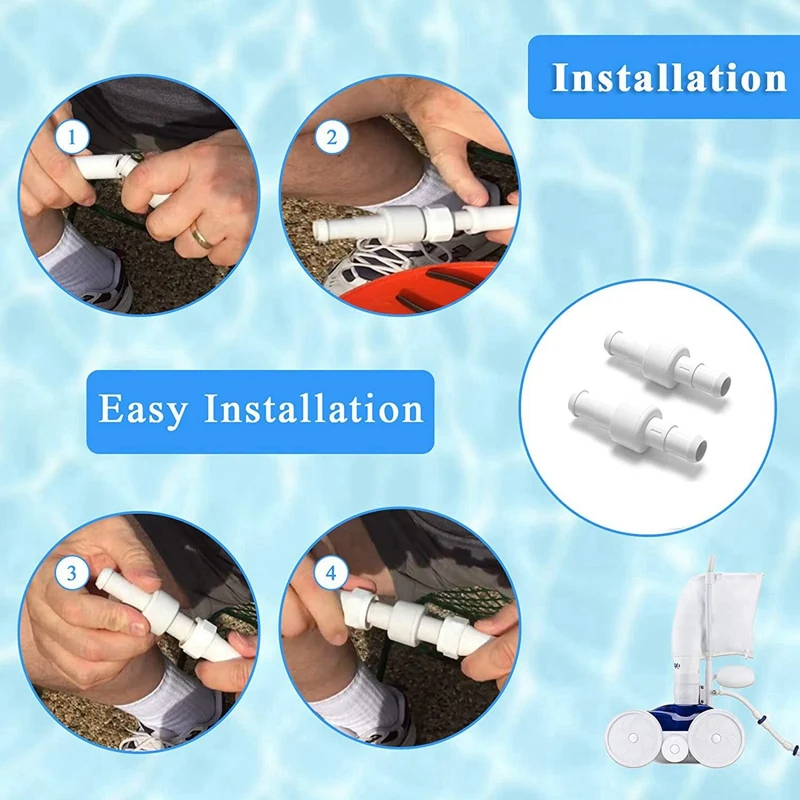 Installation

1

2

Easy Installation

3

4