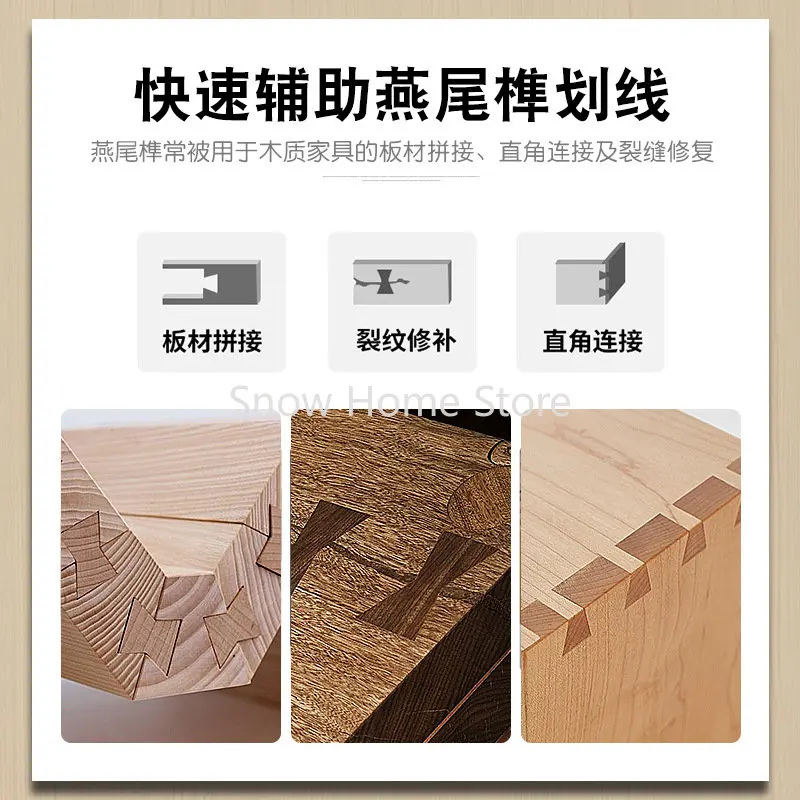 快速辅助燕尾榫划线

燕尾榫常被用于木质家具的板材拼接、直角连接及裂缝修复

板材拼接

裂纹修补

直角连接

Snow Home Store