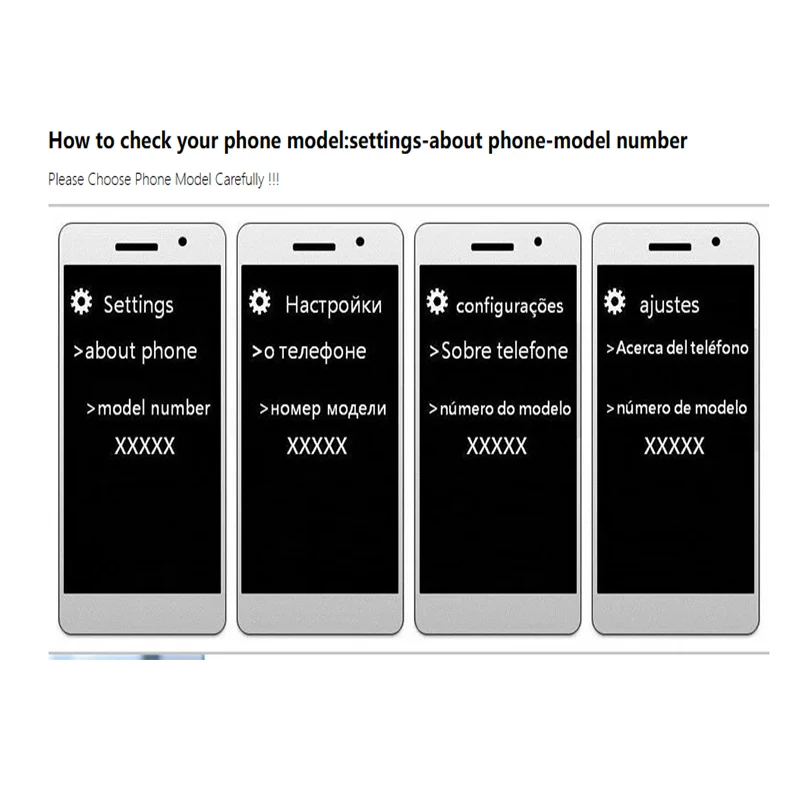 How to check your phone model:settings-about phone-model number

Please Choose Phone Model Carefully !!!

Settings
>about phone
>model number
XXXXX

Настройки
>о телефоне
>номер модели
XXXXX

configurações
>Sobre telefone
>número do modelo
XXXXX

ajustes
>Acerca del teléfono
>número de modelo
XXXXX