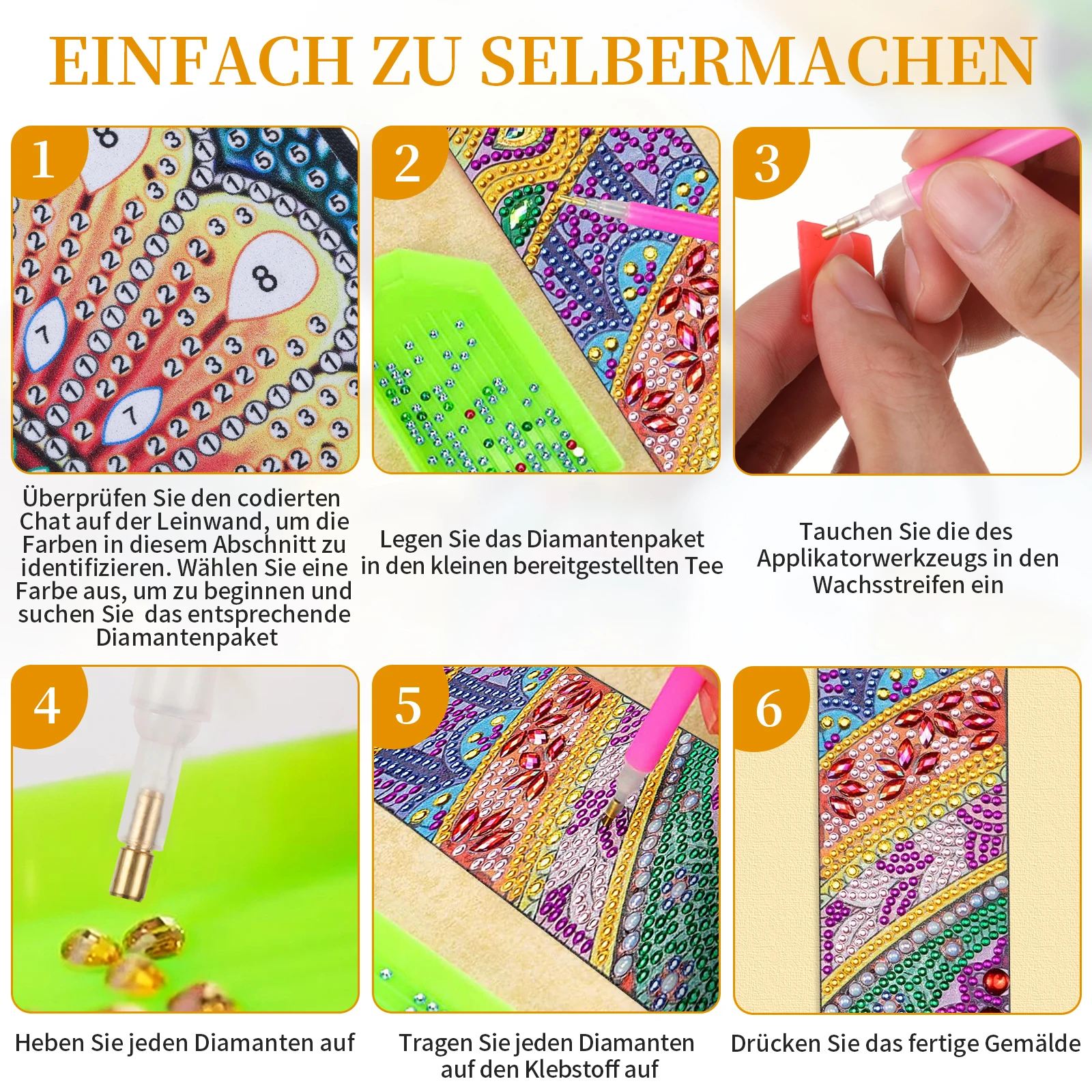 EINFACH ZU SELBERMACHEN

1

Überprüfen Sie den codierten Chat auf der Leinwand, um die Farben in diesem Abschnitt zu identifizieren. Wählen Sie eine Farbe aus, um zu beginnen und suchen Sie das entsprechende Diamantenpaket

2

Legen Sie das Diamantenpaket in den kleinen bereitgestellten Tee

3

Tauchen Sie die des Applikatorwerkzeugs in den Wachsstreifen ein

4

Heben Sie jeden Diamanten auf

5

Tragen Sie jeden Diamanten auf den Klebstoff auf

6

Drücken Sie das fertige Gemälde