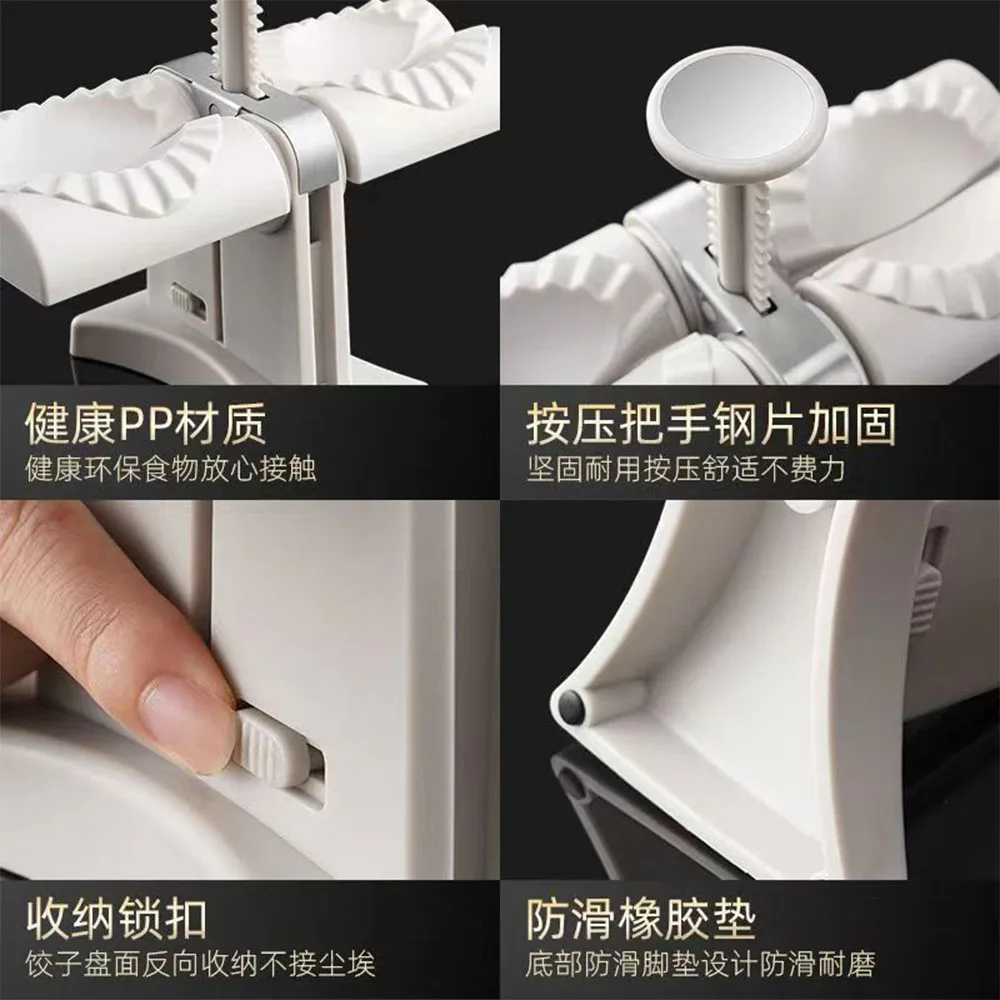 健康PP材质
健康环保食物放心接触

按压把手钢片加固
坚固耐用按压舒适不费力

收纳锁扣
饺子盘面反向收纳不接尘埃

防滑橡胶垫
底部防滑脚垫设计防滑耐磨