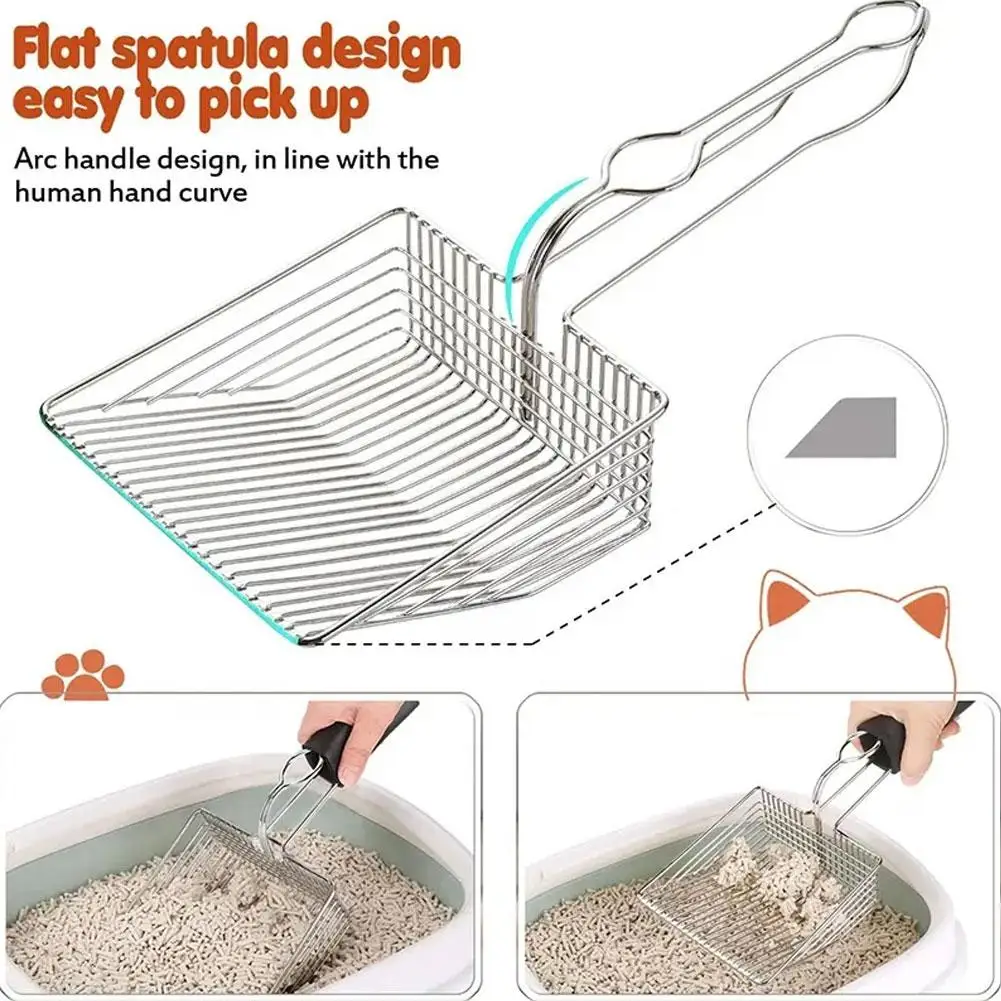 Flat spatula design easy to pick up

Arc handle design, in line with the human hand curve