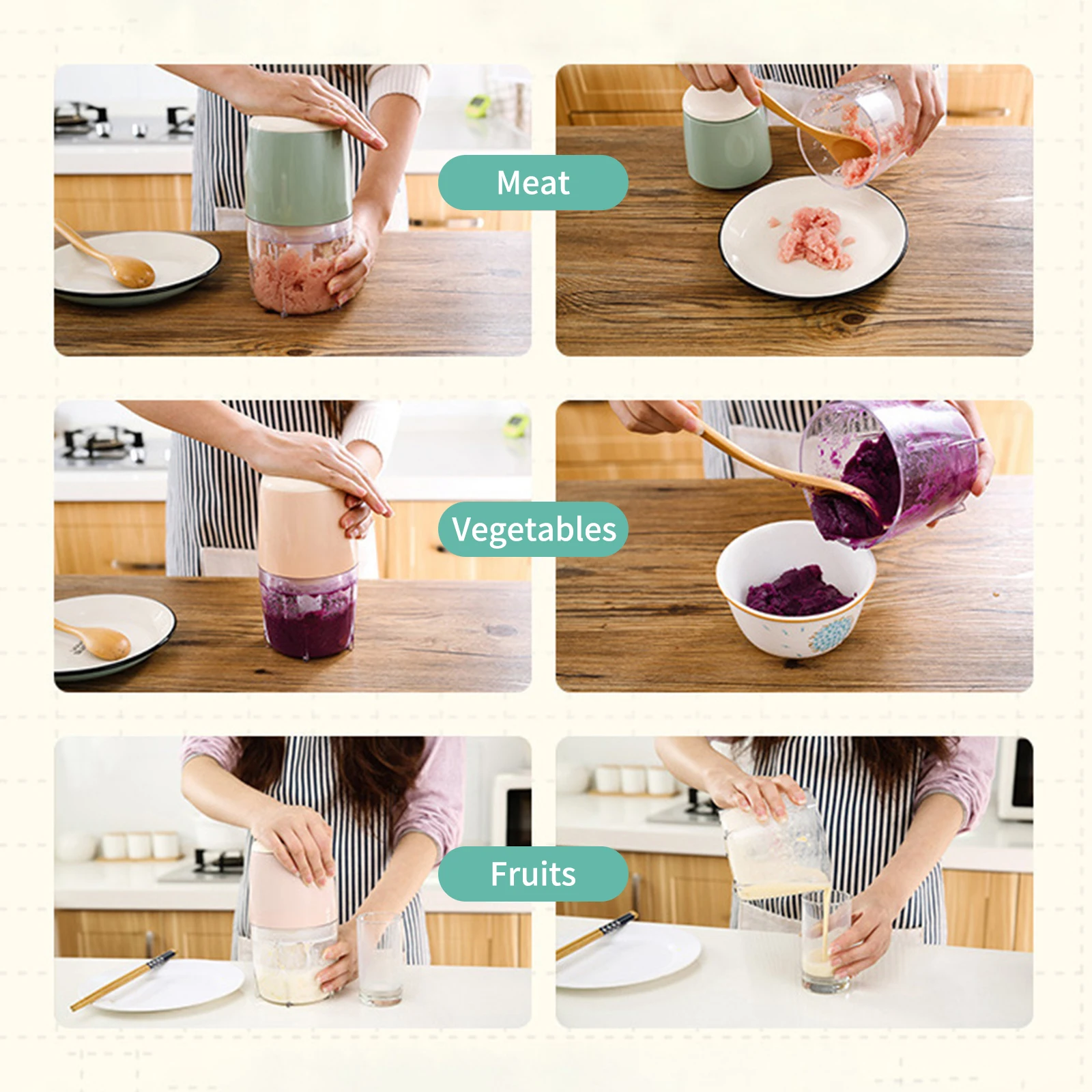 Meat

Vegetables

Fruits