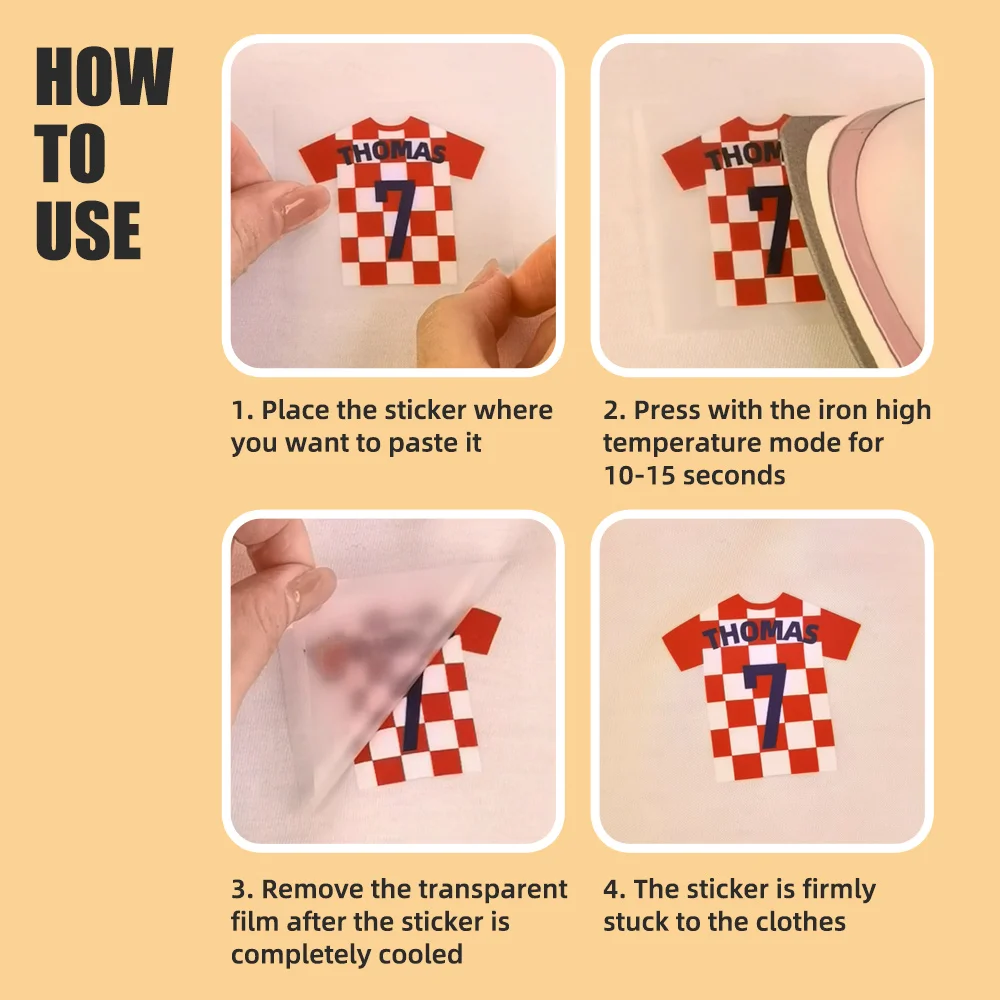 HOW TO USE

THOMAS
7

1. Place the sticker where you want to paste it

THOM
7

2. Press with the iron high temperature mode for 10-15 seconds

7

3. Remove the transparent film after the sticker is completely cooled

THOMAS
7

4. The sticker is firmly stuck to the clothes