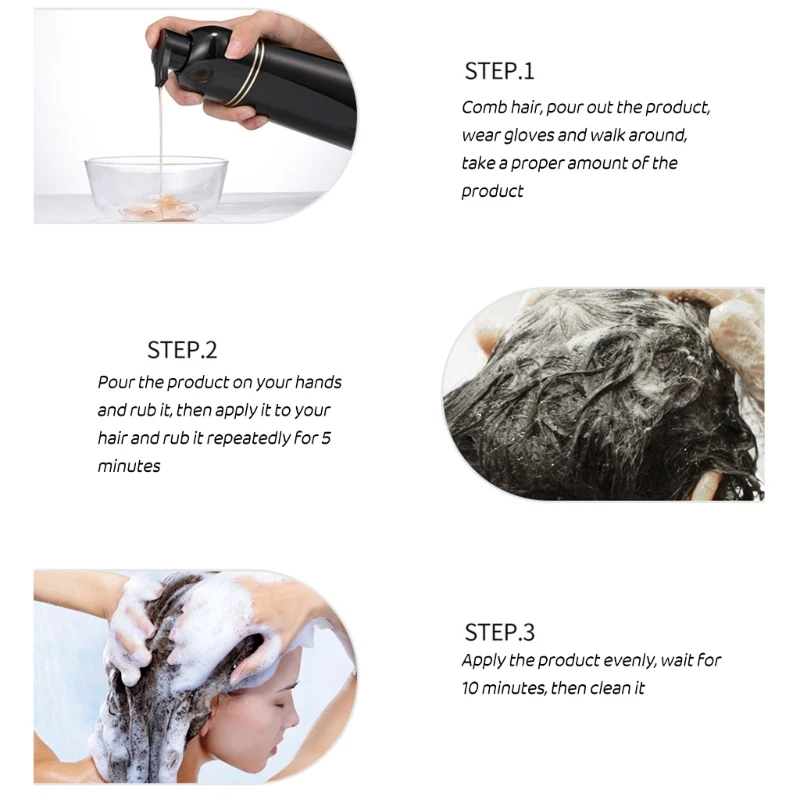 STEP.1
Comb hair, pour out the product, wear gloves and walk around, take a proper amount of the product

STEP.2
Pour the product on your hands and rub it, then apply it to your hair and rub it repeatedly for 5 minutes

STEP.3
Apply the product evenly, wait for 10 minutes, then clean it