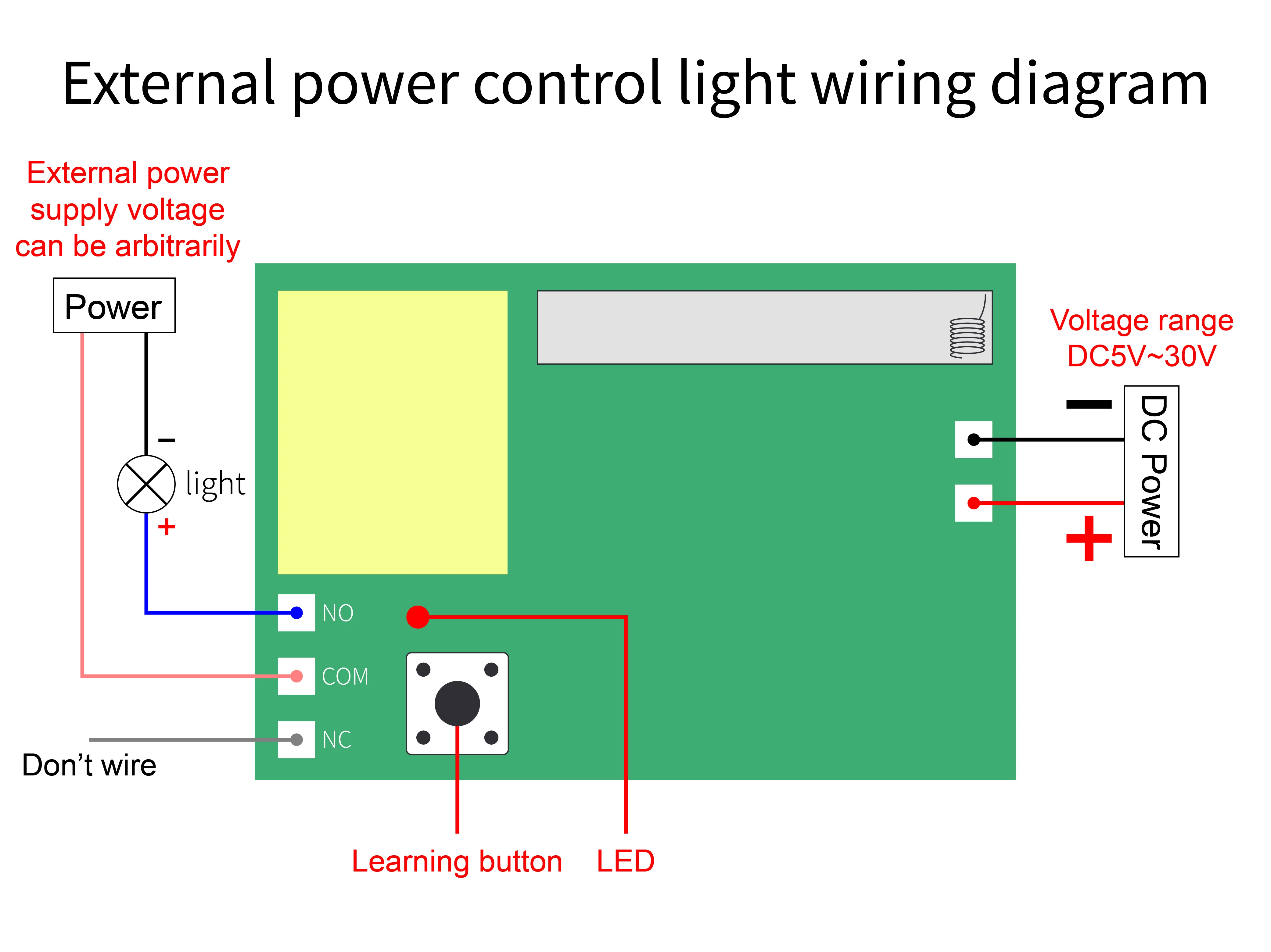 External power control light wiring diagram

External power supply voltage can be arbitrarily

Power

−

light

+

Voltage range DC5V~30V

−

DC Power

+

NO

COM

NC

Don’t wire

Learning button

LED