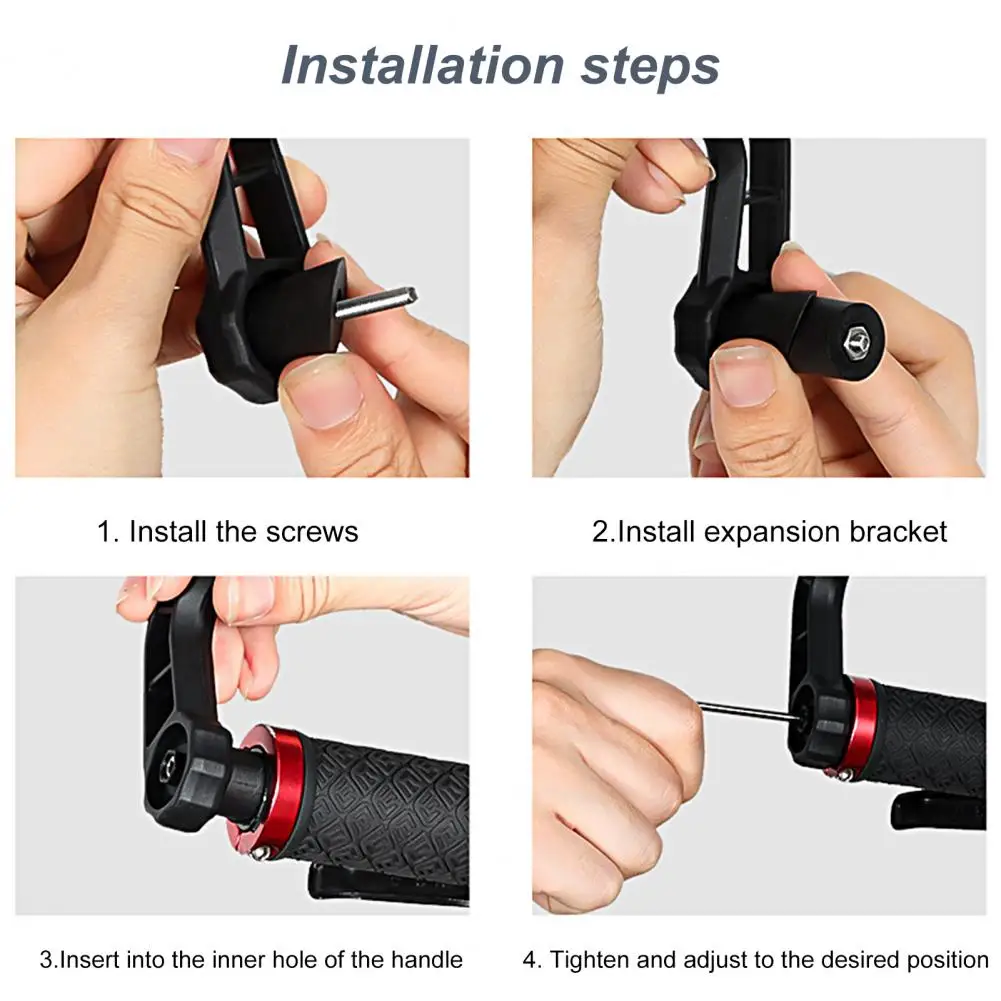 Installation steps

1. Install the screws

2.Install expansion bracket

3.Insert into the inner hole of the handle

4. Tighten and adjust to the desired position