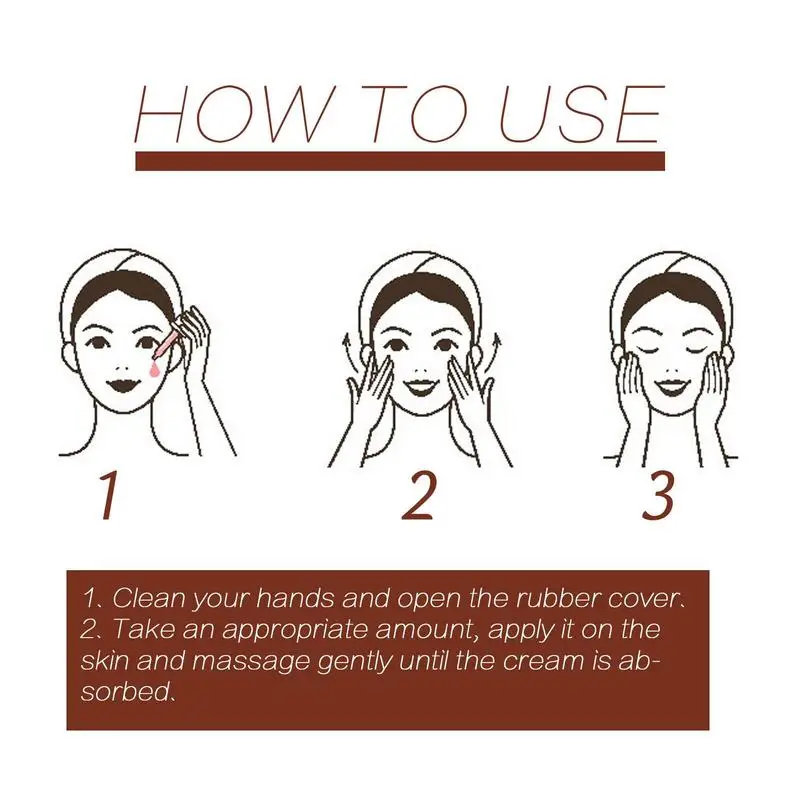 HOW TO USE

1

2

3

1. Clean your hands and open the rubber cover.
2. Take an appropriate amount, apply it on the skin and massage gently until the cream is absorbed.