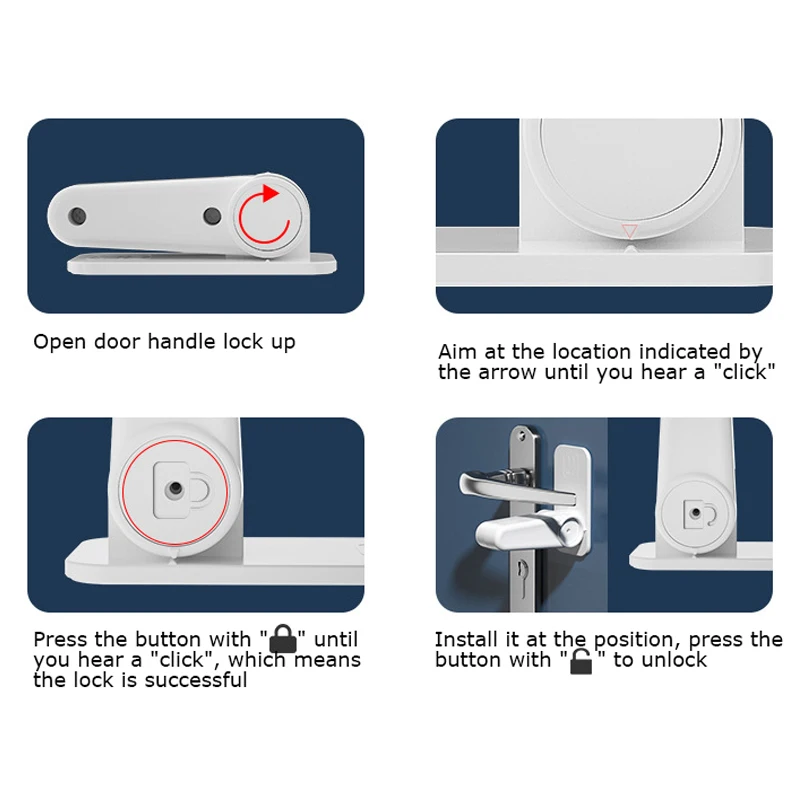 Open door handle lock up

Aim at the location indicated by the arrow until you hear a "click"

Press the button with "🔒" until you hear a "click", which means the lock is successful

Install it at the position, press the button with "🔓" to unlock