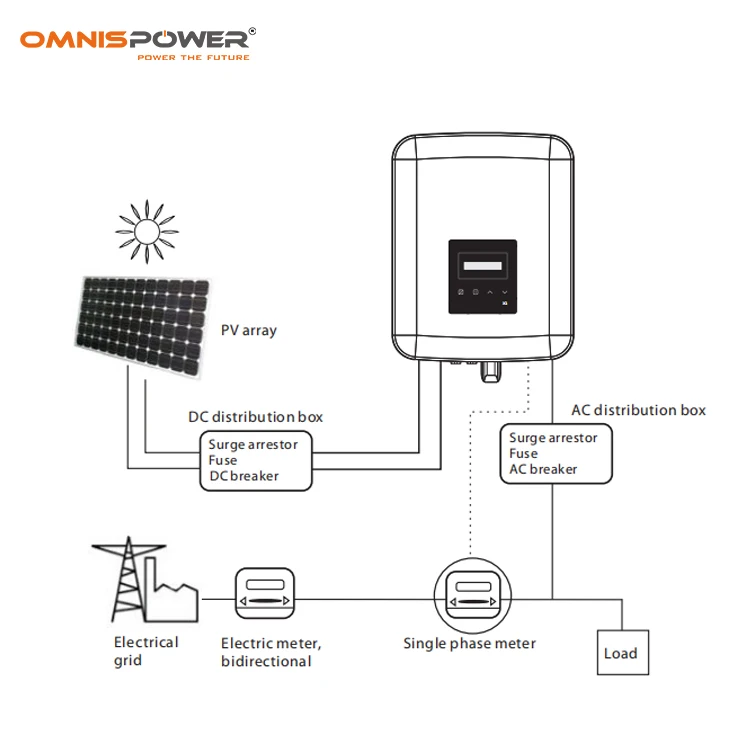 OMNISPOWER®
POWER THE FUTURE

PV array

DC distribution box
Surge arrestor
Fuse
DC breaker

AC distribution box
Surge arrestor
Fuse
AC breaker

Electrical grid

Electric meter, bidirectional

Single phase meter

Load