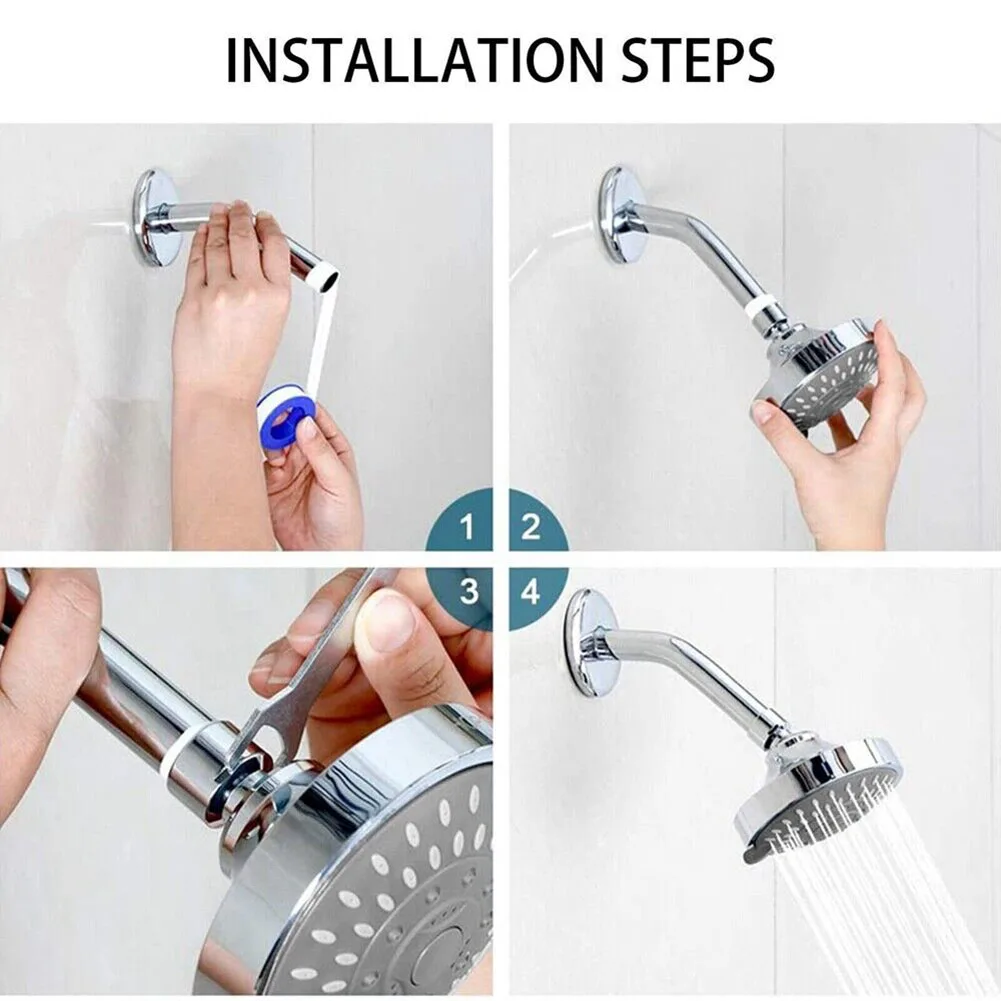 INSTALLATION STEPS

1

2

3

4