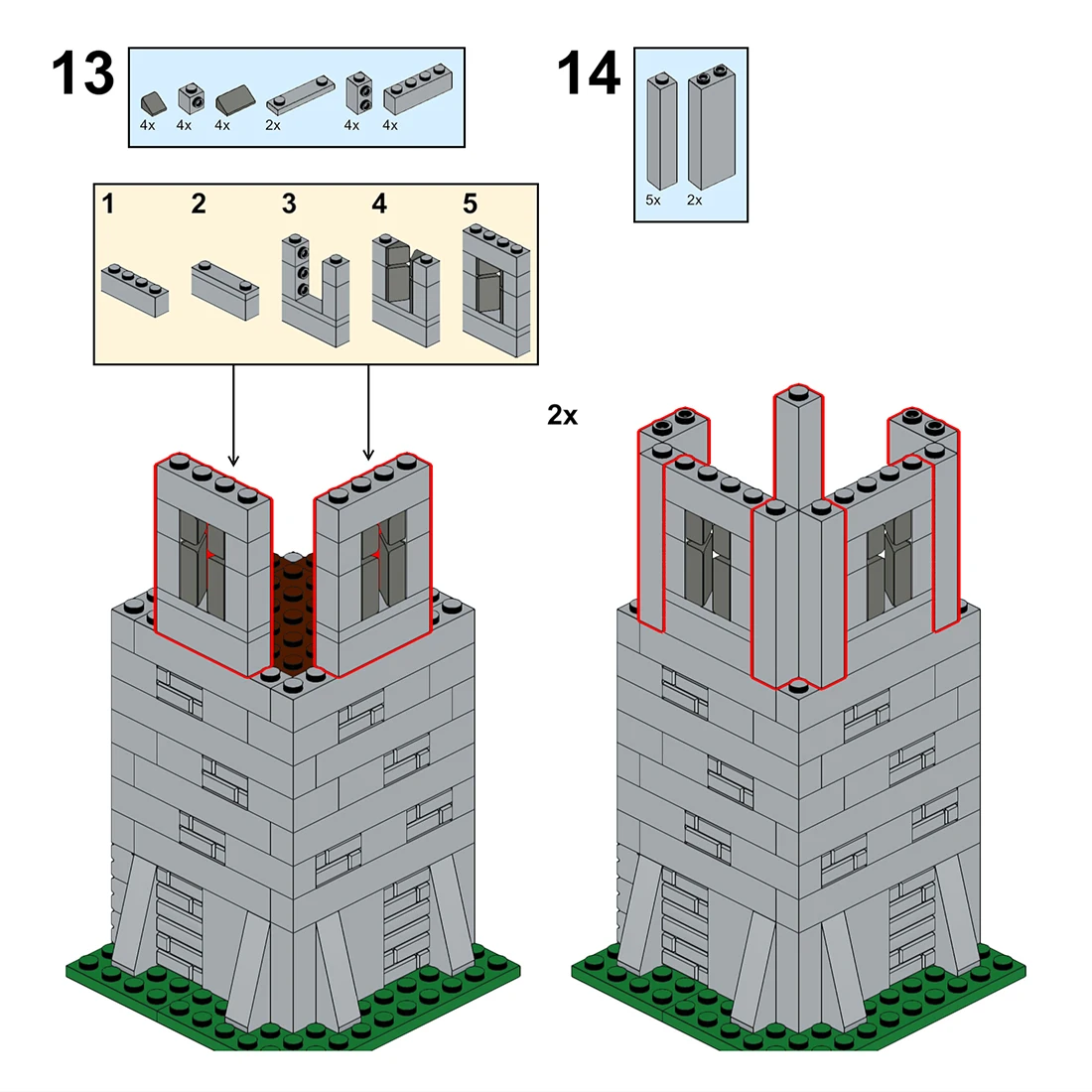 13

4x 4x 4x 2x 4x 4x

1 2 3 4 5

2x

14

5x 2x