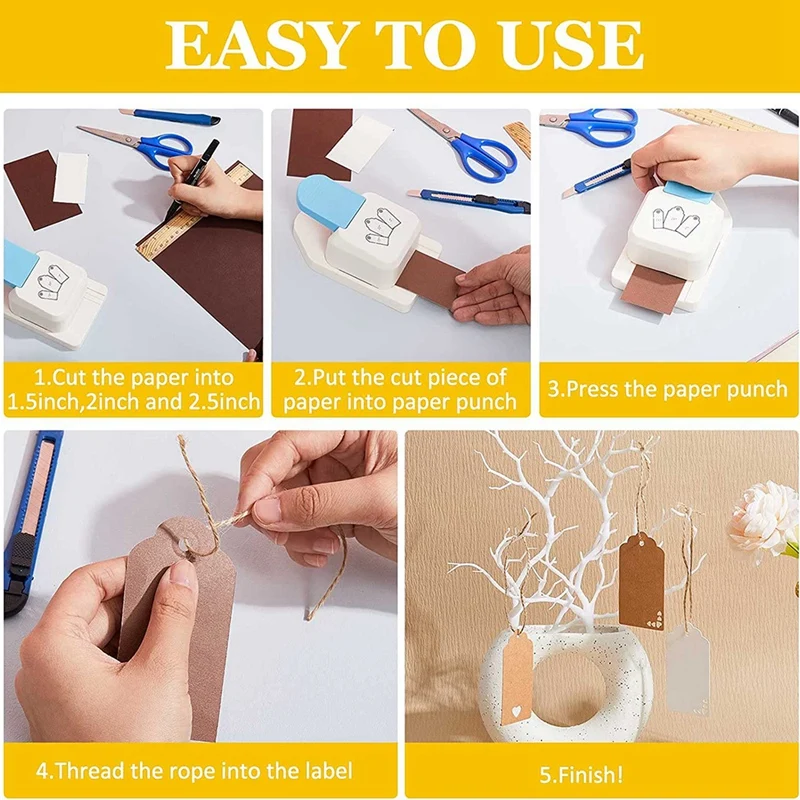 EASY TO USE

1.Cut the paper into 1.5inch,2inch and 2.5inch

2.Put the cut piece of paper into paper punch

3.Press the paper punch

4.Thread the rope into the label

5.Finish!