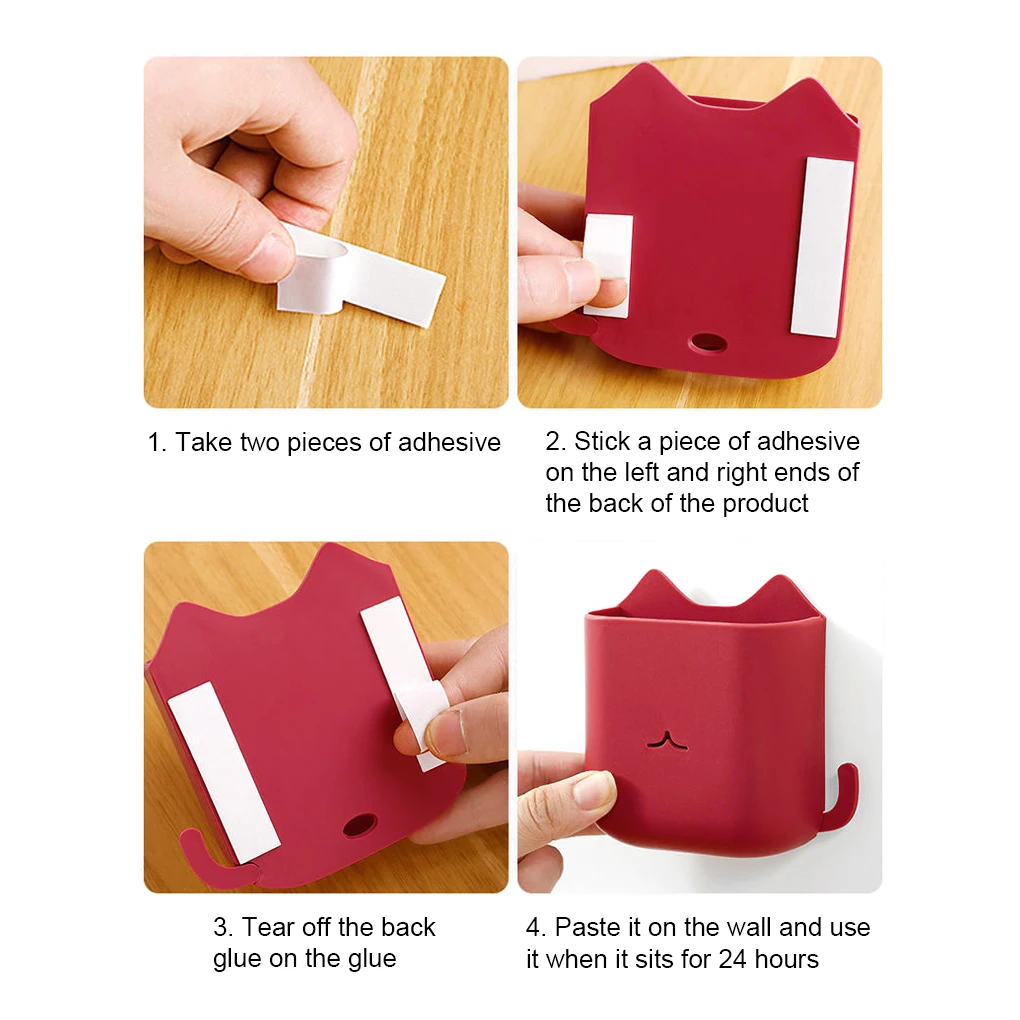 1. Take two pieces of adhesive

2. Stick a piece of adhesive on the left and right ends of the back of the product

3. Tear off the back glue on the glue

4. Paste it on the wall and use it when it sits for 24 hours