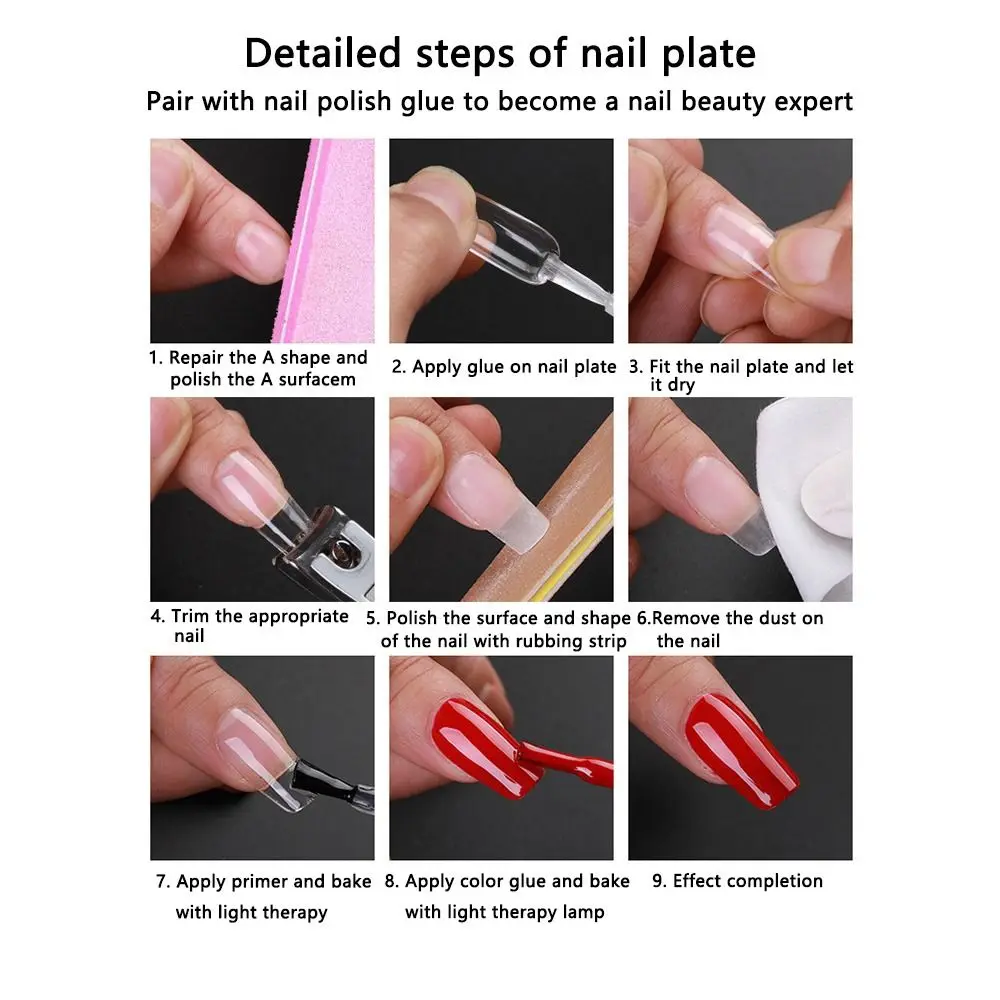 Detailed steps of nail plate

Pair with nail polish glue to become a nail beauty expert

1. Repair the A shape and polish the A surfacem

2. Apply glue on nail plate

3. Fit the nail plate and let it dry

4. Trim the appropriate nail

5. Polish the surface and shape of the nail with rubbing strip

6.Remove the dust on the nail

7. Apply primer and bake with light therapy

8. Apply color glue and bake with light therapy lamp

9. Effect completion