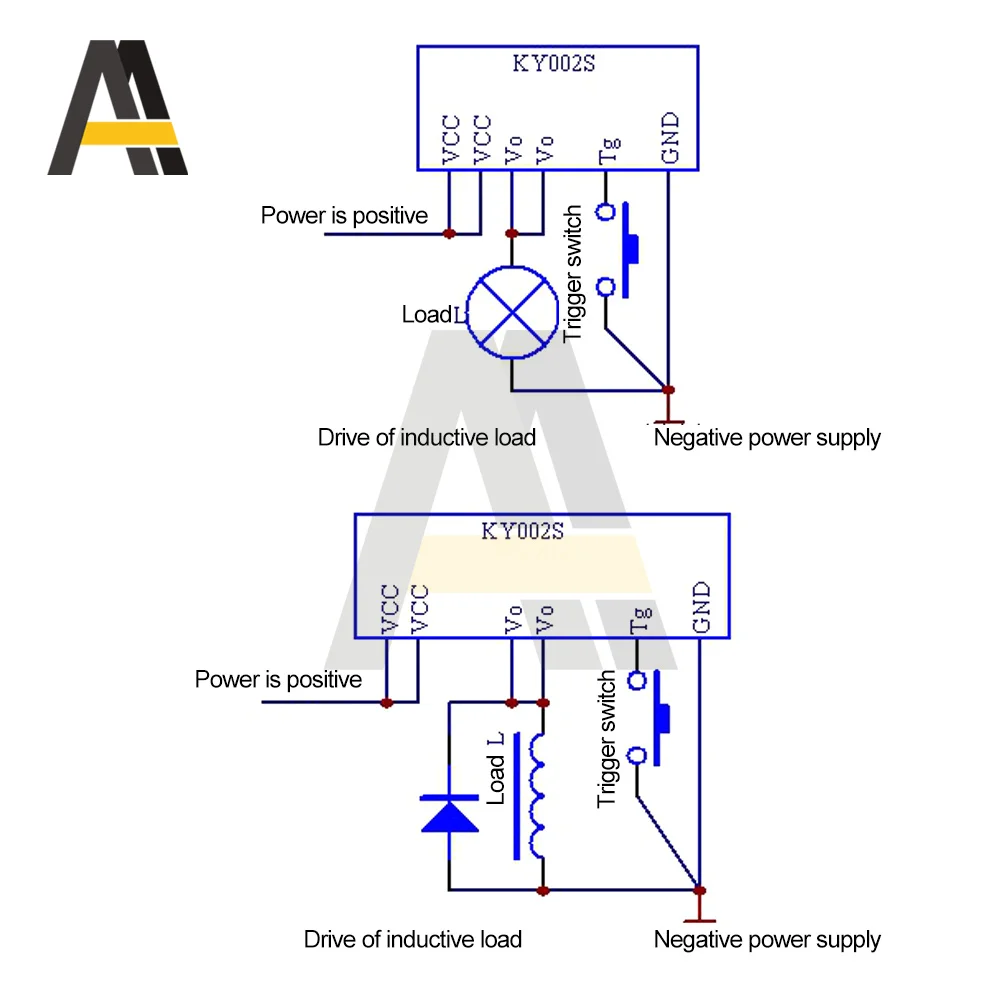 KY002S

VCC VCC Vo Vo Tg GND

Power is positive

Trigger switch

LoadL

Drive of inductive load

Negative power supply

KY002S

VCC VCC Vo Vo Tg GND

Power is positive

Trigger switch

Load L

Drive of inductive load

Negative power supply