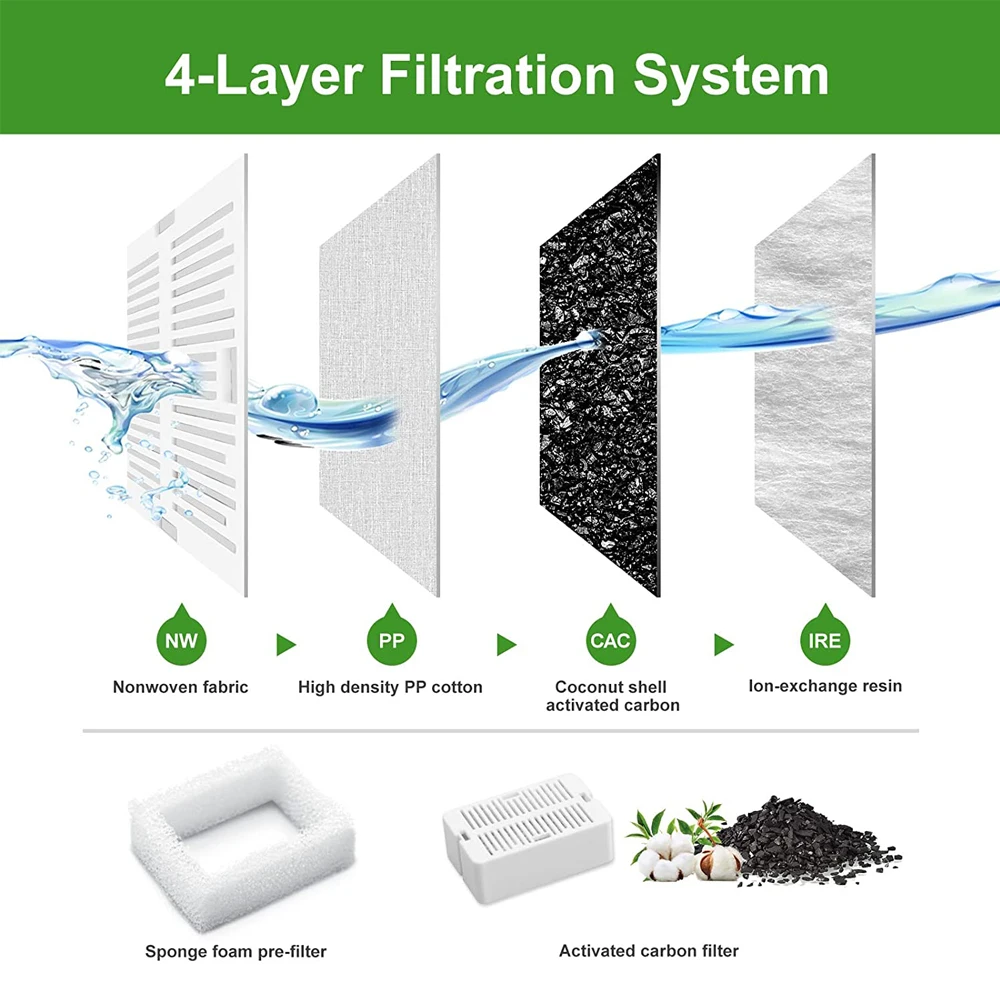 4-Layer Filtration System

NW
Nonwoven fabric

PP
High density PP cotton

CAC
Coconut shell activated carbon

IRE
Ion-exchange resin

Sponge foam pre-filter

Activated carbon filter