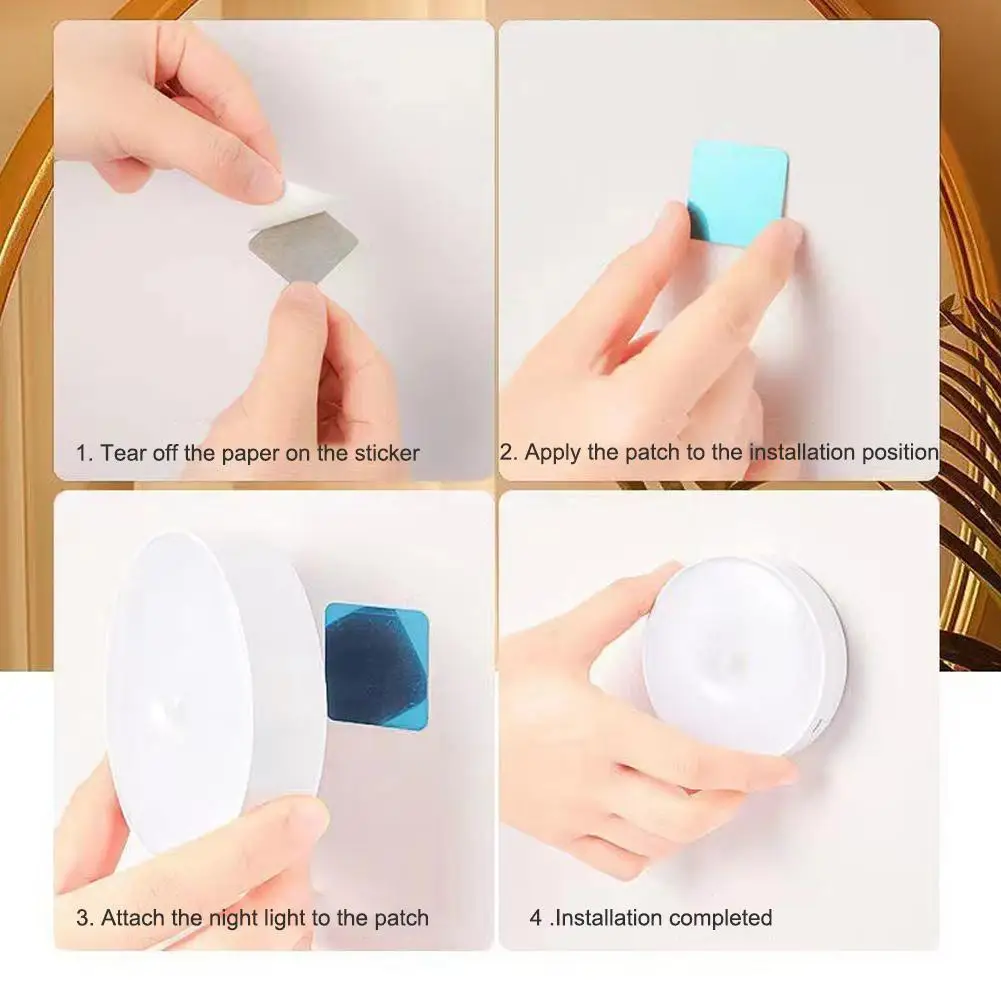 1. Tear off the paper on the sticker

2. Apply the patch to the installation position

3. Attach the night light to the patch

4 .Installation completed