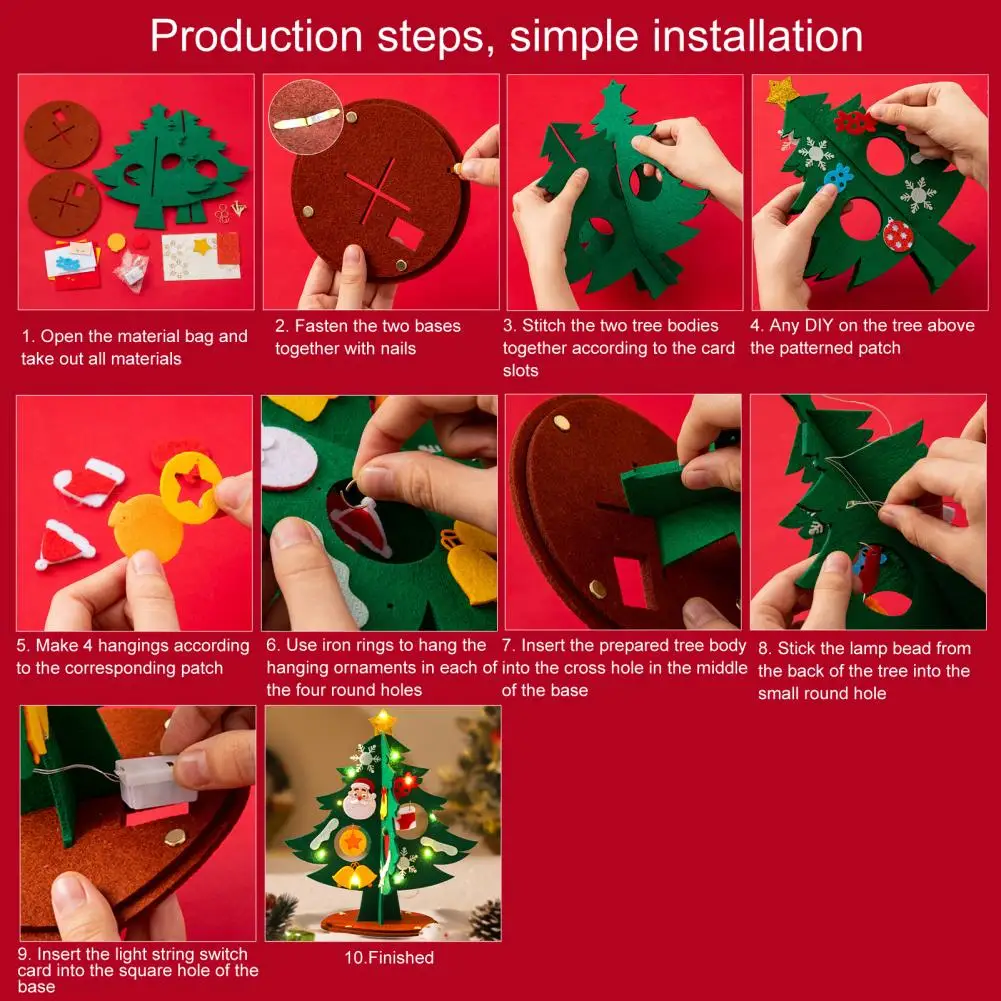 Production steps, simple installation

1. Open the material bag and take out all materials

2. Fasten the two bases together with nails

3. Stitch the two tree bodies together according to the card slots

4. Any DIY on the tree above the patterned patch

5. Make 4 hangings according to the corresponding patch

6. Use iron rings to hang the hanging ornaments in each of the four round holes

7. Insert the prepared tree body into the cross hole in the middle of the base

8. Stick the lamp bead from the back of the tree into the small round hole

9. Insert the light string switch card into the square hole of the base

10.Finished