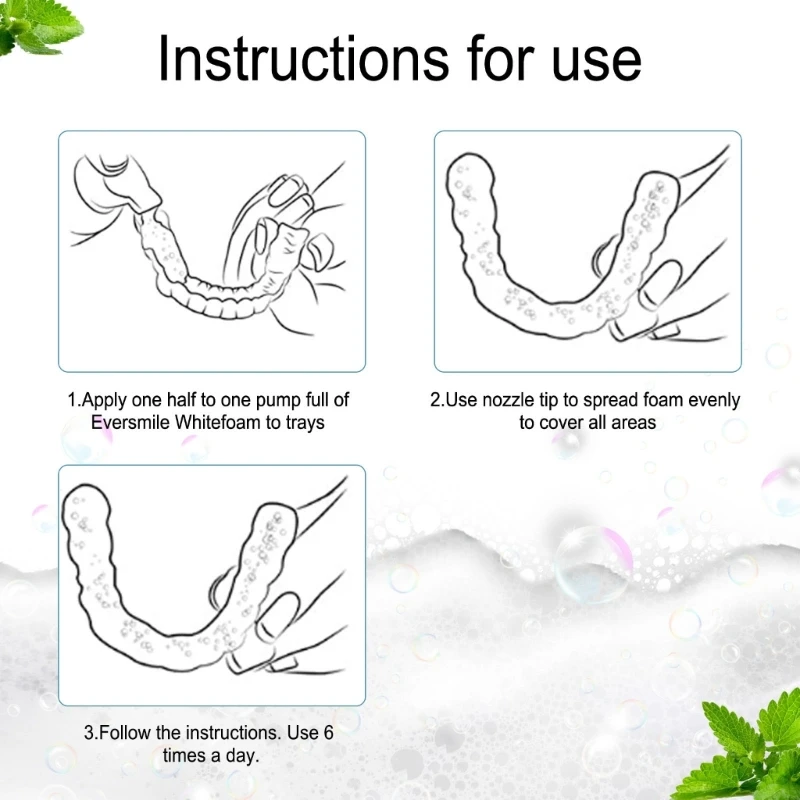 Instructions for use

1.Apply one half to one pump full of Eversmile Whitefoam to trays

2.Use nozzle tip to spread foam evenly to cover all areas

3.Follow the instructions. Use 6 times a day.