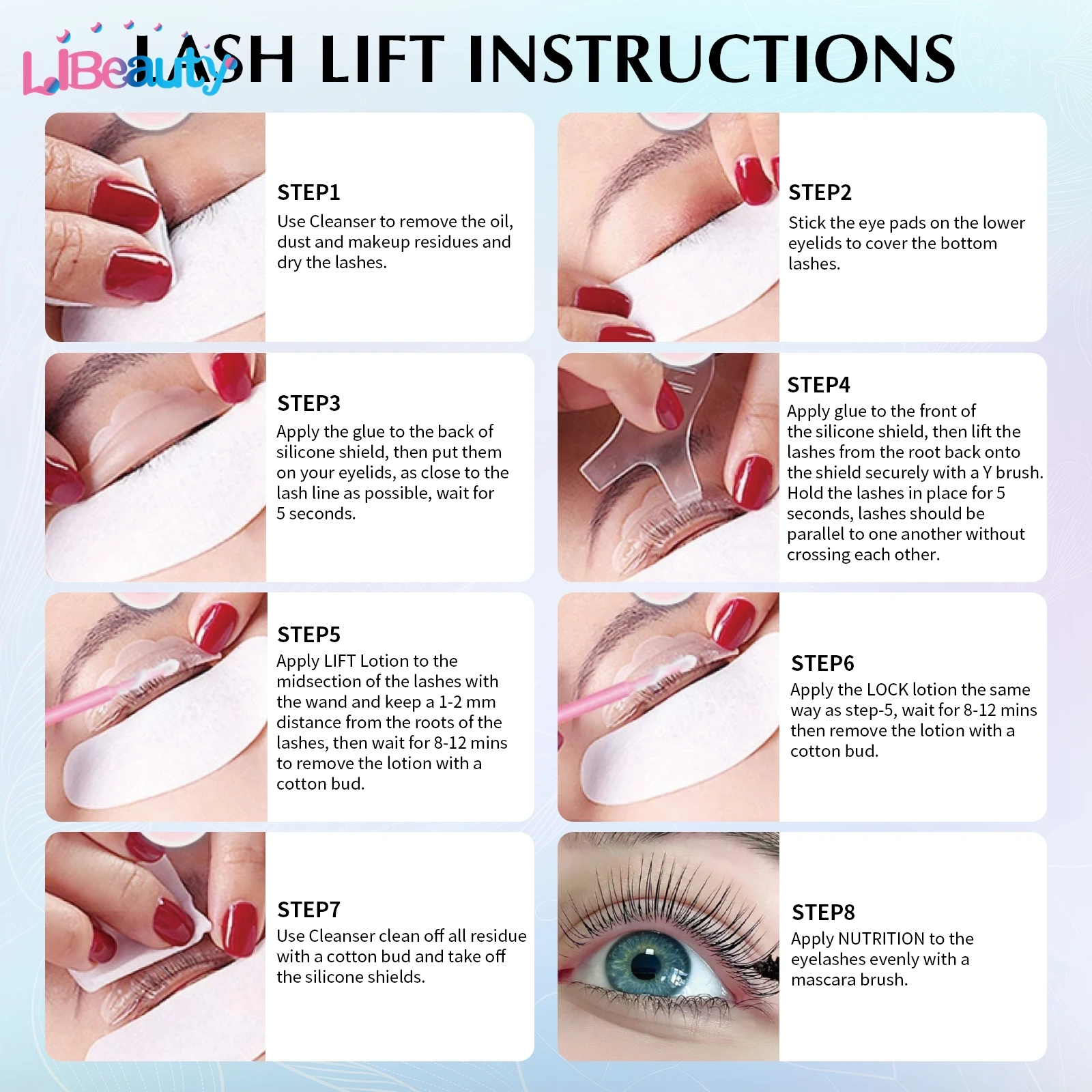 LiBeauty

LASH LIFT INSTRUCTIONS

STEP1
Use Cleanser to remove the oil, dust and makeup residues and dry the lashes.

STEP2
Stick the eye pads on the lower eyelids to cover the bottom lashes.

STEP3
Apply the glue to the back of silicone shield, then put them on your eyelids, as close to the lash line as possible, wait for 5 seconds.

STEP4
Apply glue to the front of the silicone shield, then lift the lashes from the root back onto the shield securely with a Y brush. Hold the lashes in place for 5 seconds, lashes should be parallel to one another without crossing each other.

STEP5
Apply LIFT Lotion to the midsection of the lashes with the wand and keep a 1-2 mm distance from the roots of the lashes, then wait for 8-12 mins to remove the lotion with a cotton bud.

STEP6
Apply the LOCK lotion the same way as step-5, wait for 8-12 mins then remove the lotion with a cotton bud.

STEP7
Use Cleanser clean off all residue with a cotton bud and take off the silicone shields.

STEP8
Apply NUTRITION to the eyelashes evenly with a mascara brush.