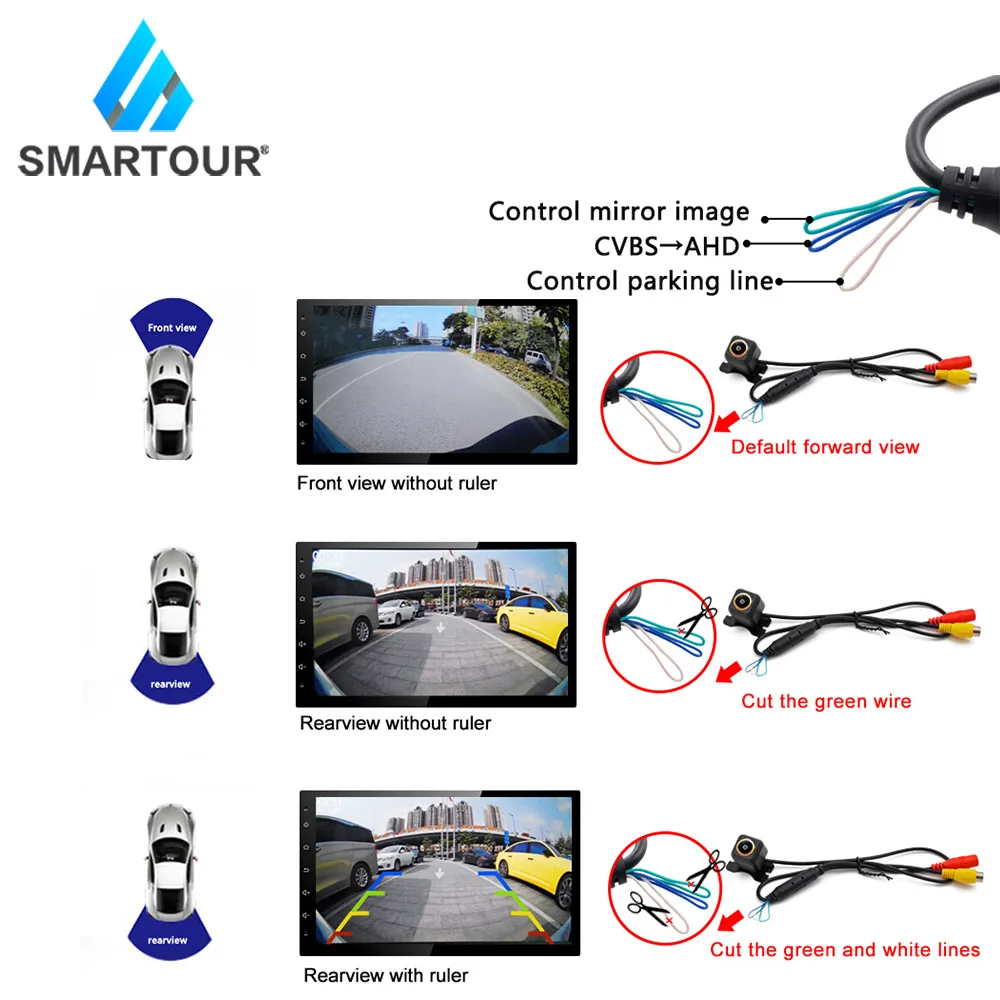 SMARTOUR®

Control mirror image
CVBS→AHD
Control parking line

Front view

Front view without ruler

Default forward view

rearview

Rearview without ruler

Cut the green wire

rearview

Rearview with ruler

Cut the green and white lines