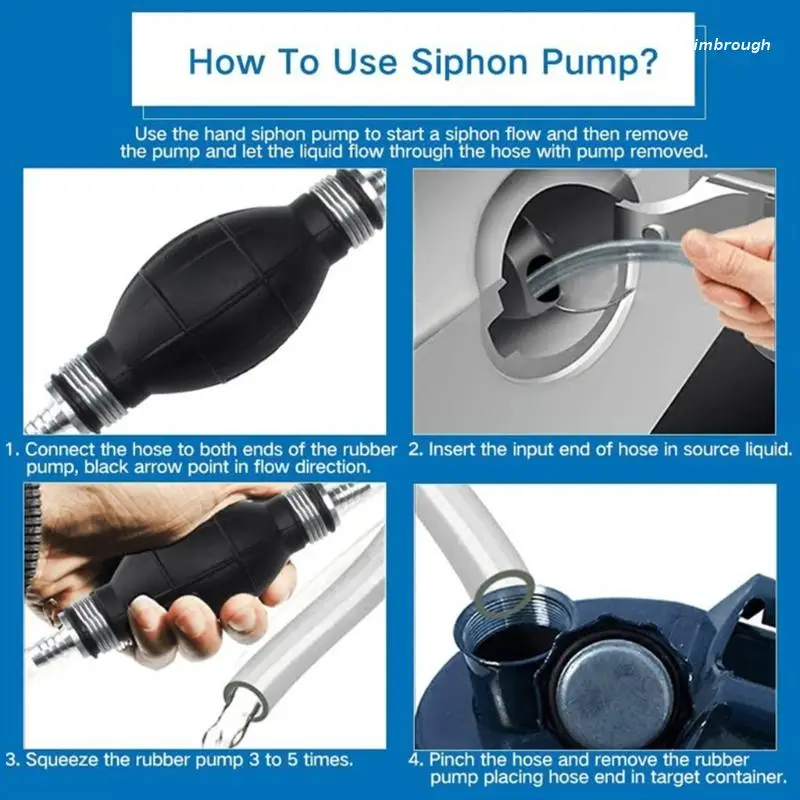 How To Use Siphon Pump?

imbrough

Use the hand siphon pump to start a siphon flow and then remove the pump and let the liquid flow through the hose with pump removed.

1. Connect the hose to both ends of the rubber pump, black arrow point in flow direction.

2. Insert the input end of hose in source liquid.

3. Squeeze the rubber pump 3 to 5 times.

4. Pinch the hose and remove the rubber pump placing hose end in target container.