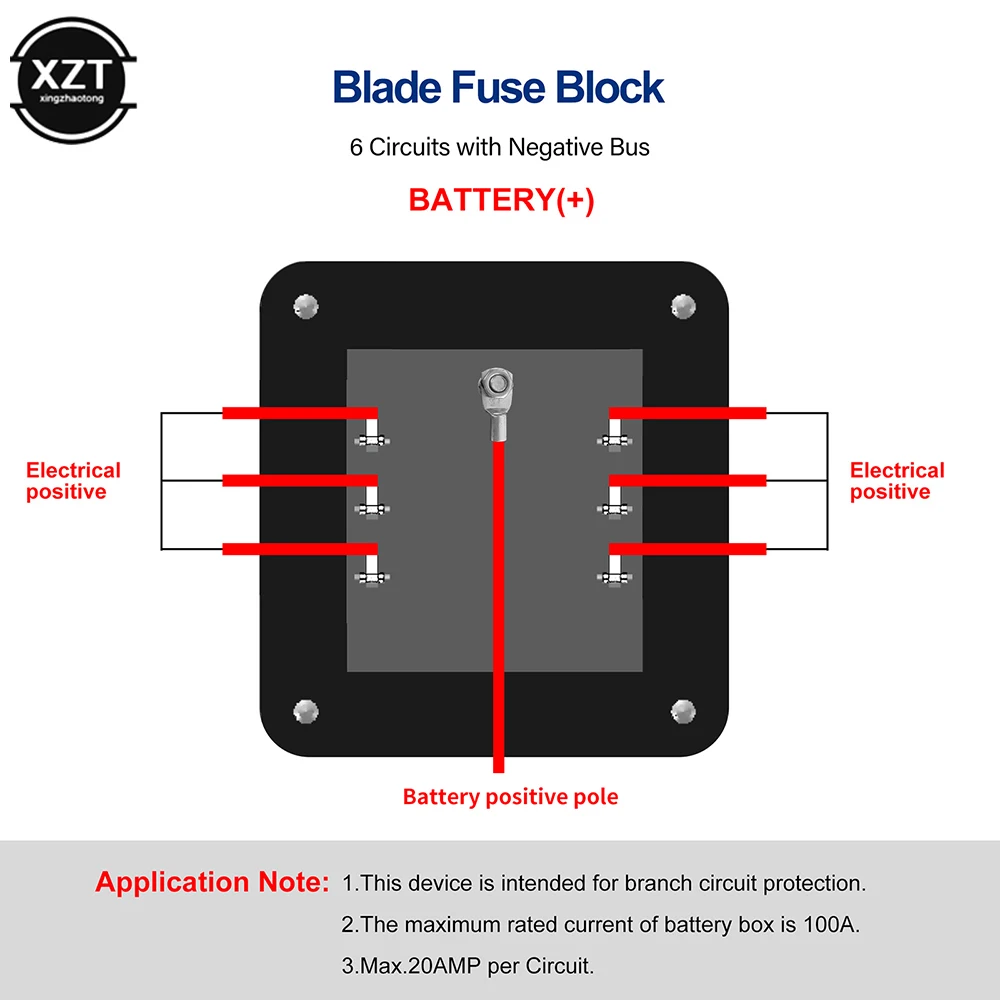 XZT
xingzhaotong

Blade Fuse Block

6 Circuits with Negative Bus

BATTERY(+)

Electrical positive

Electrical positive

Battery positive pole

Application Note: 1.This device is intended for branch circuit protection.
2.The maximum rated current of battery box is 100A.
3.Max.20AMP per Circuit.