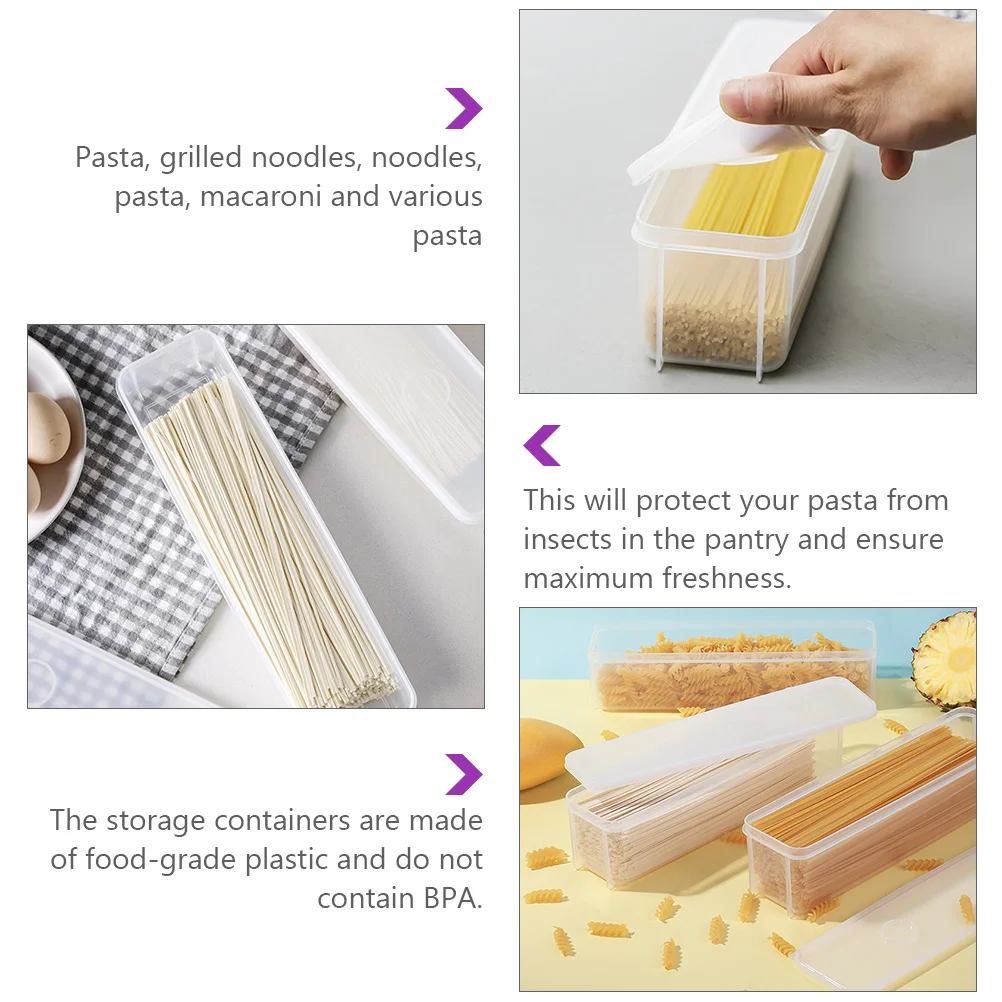 Pasta, grilled noodles, noodles, pasta, macaroni and various pasta

This will protect your pasta from insects in the pantry and ensure maximum freshness.

The storage containers are made of food-grade plastic and do not contain BPA.