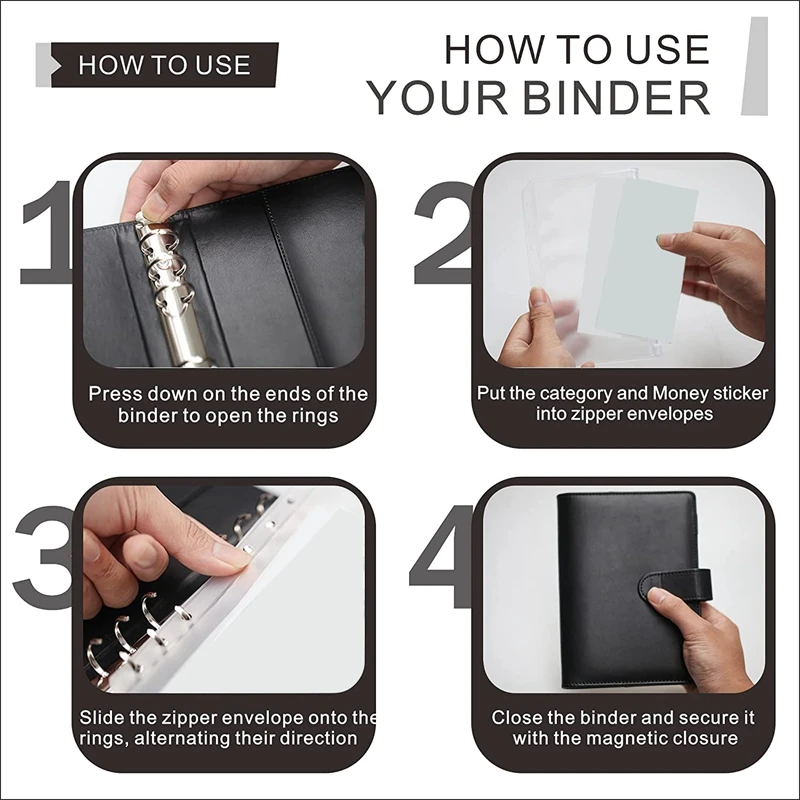 HOW TO USE

HOW TO USE YOUR BINDER

1

Press down on the ends of the binder to open the rings

2

Put the category and Money sticker into zipper envelopes

3

Slide the zipper envelope onto the rings, alternating their direction

4

Close the binder and secure it with the magnetic closure