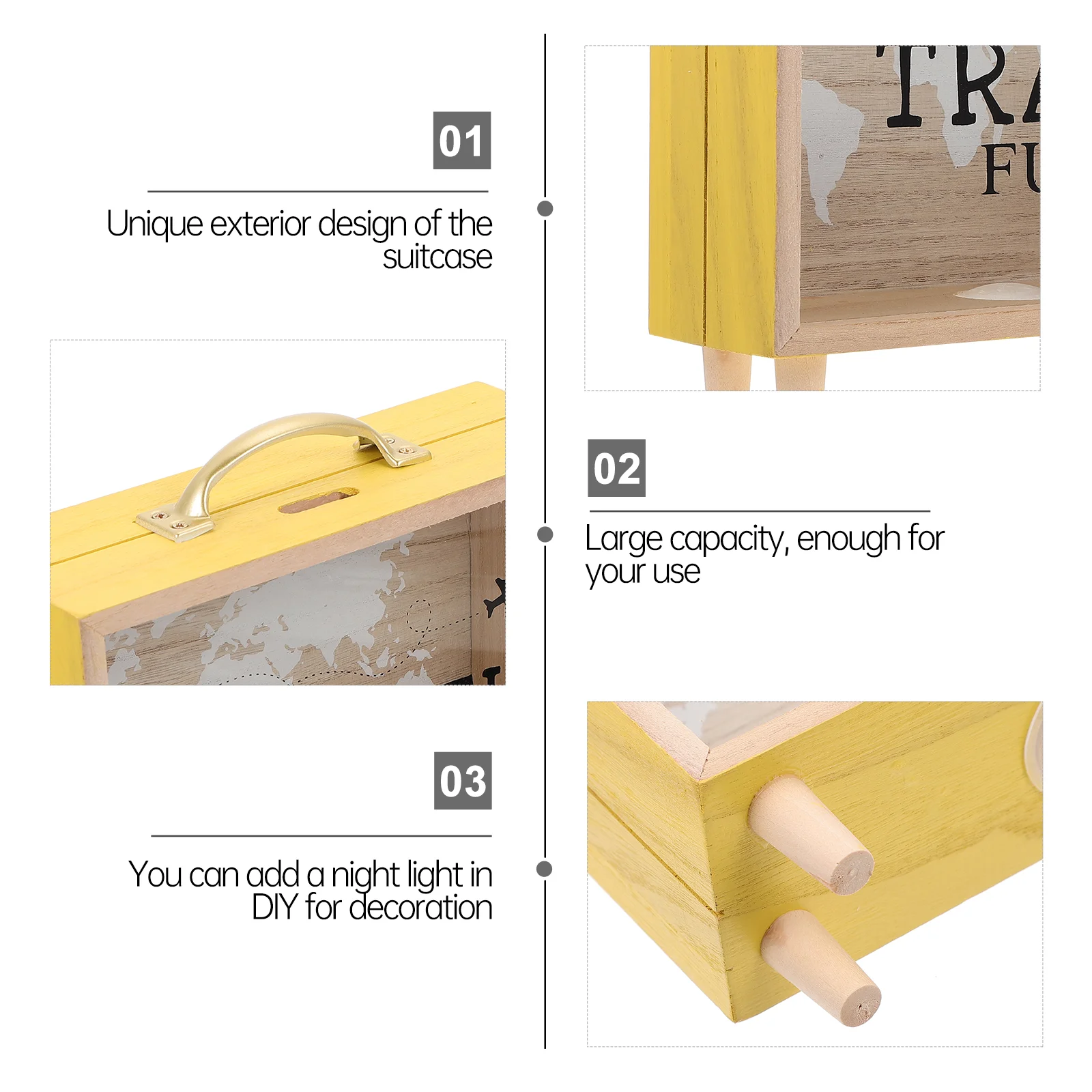 01

Unique exterior design of the suitcase

TRA
FU

02

Large capacity, enough for your use

03

You can add a night light in DIY for decoration