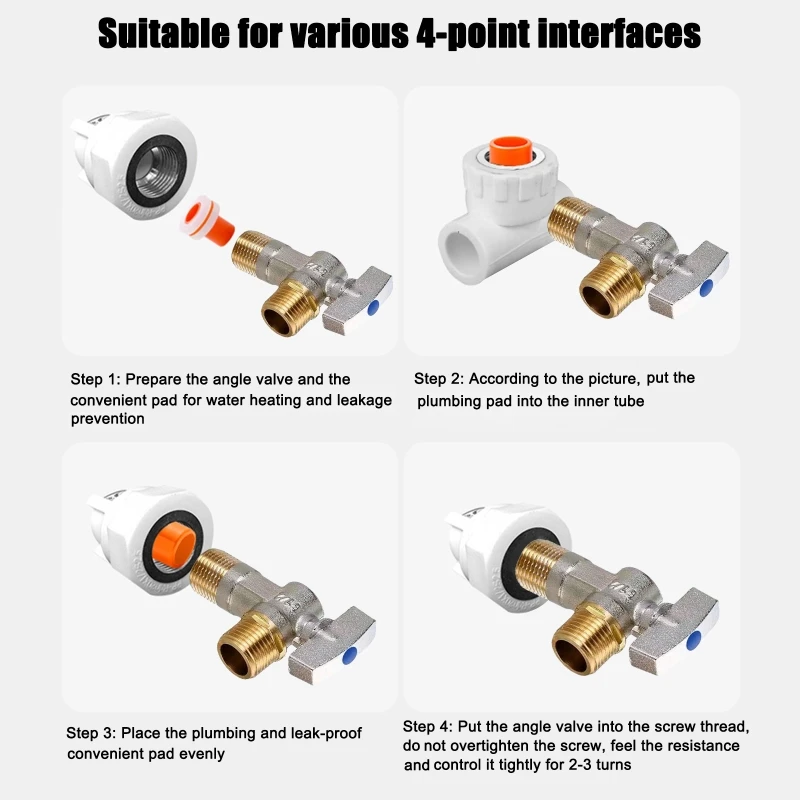 Suitable for various 4-point interfaces

Step 1: Prepare the angle valve and the convenient pad for water heating and leakage prevention

Step 2: According to the picture, put the plumbing pad into the inner tube

Step 3: Place the plumbing and leak-proof convenient pad evenly

Step 4: Put the angle valve into the screw thread, do not overtighten the screw, feel the resistance and control it tightly for 2-3 turns