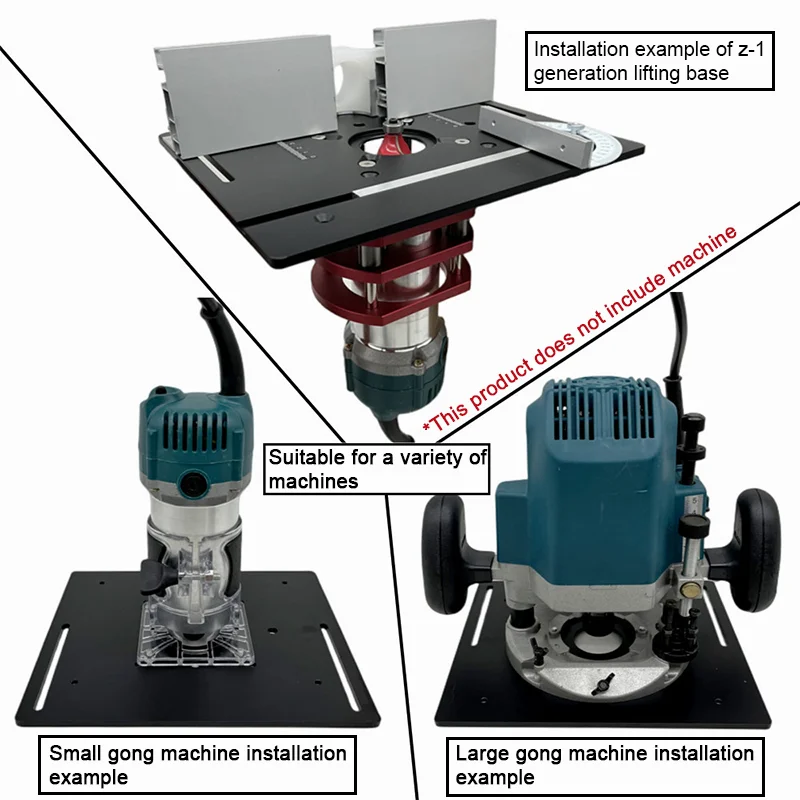 Installation example of z-1 generation lifting base

*This product does not include machine

Suitable for a variety of machines

Small gong machine installation example

Large gong machine installation example