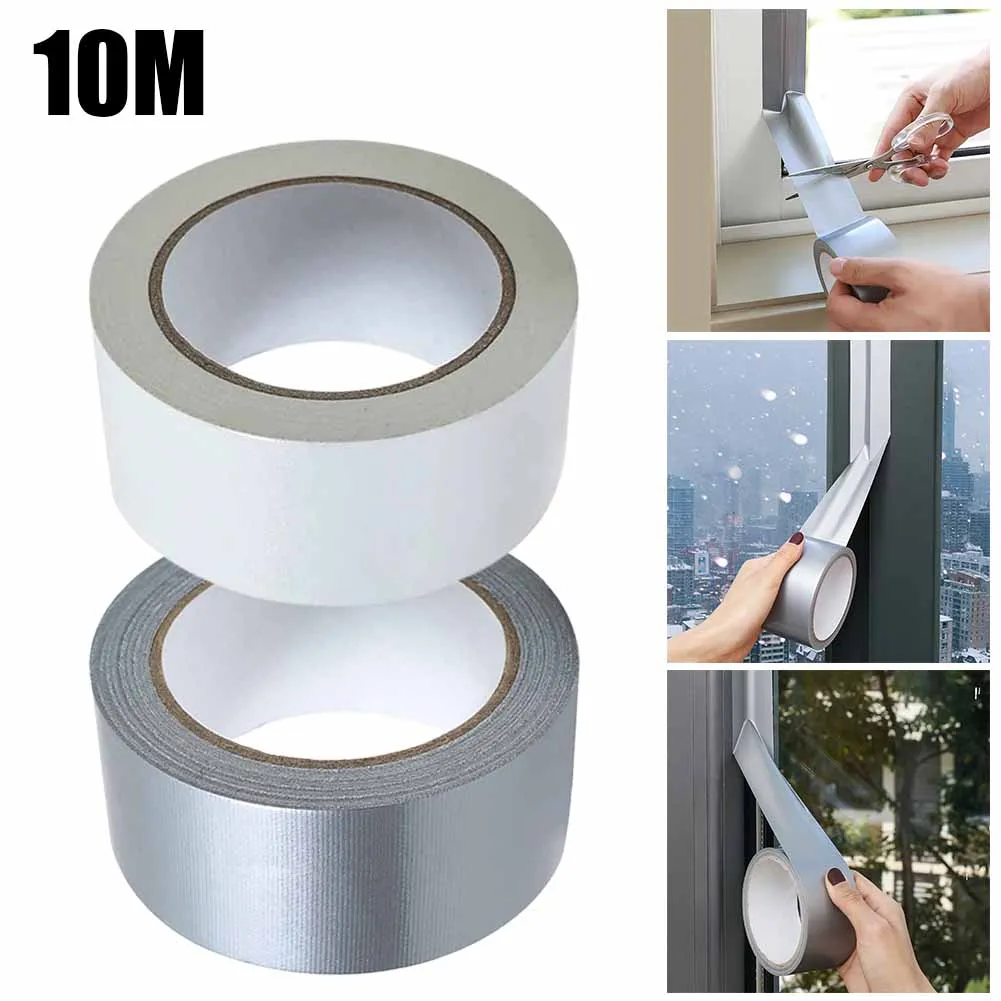 10M