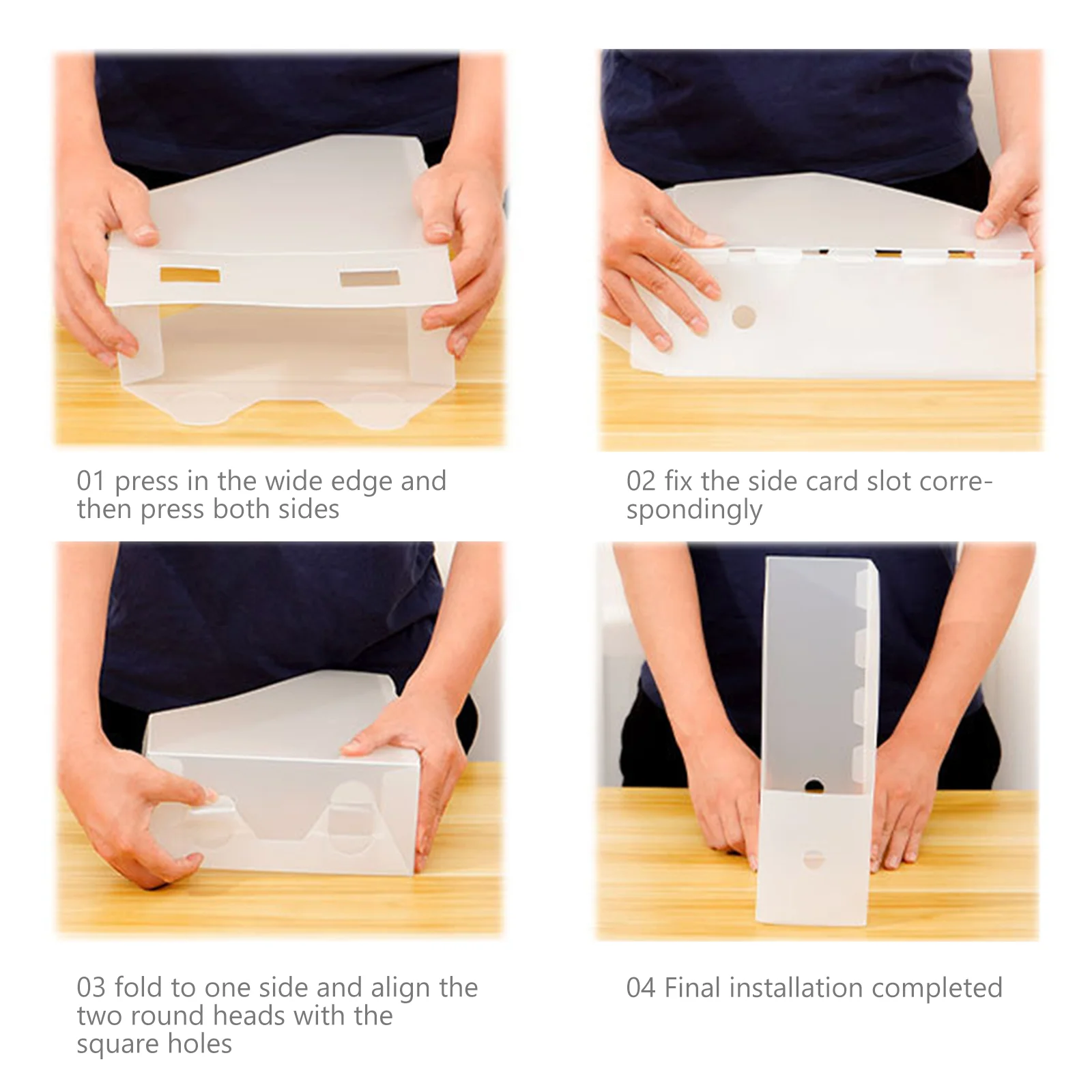 01 press in the wide edge and then press both sides

02 fix the side card slot correspondingly

03 fold to one side and align the two round heads with the square holes

04 Final installation completed