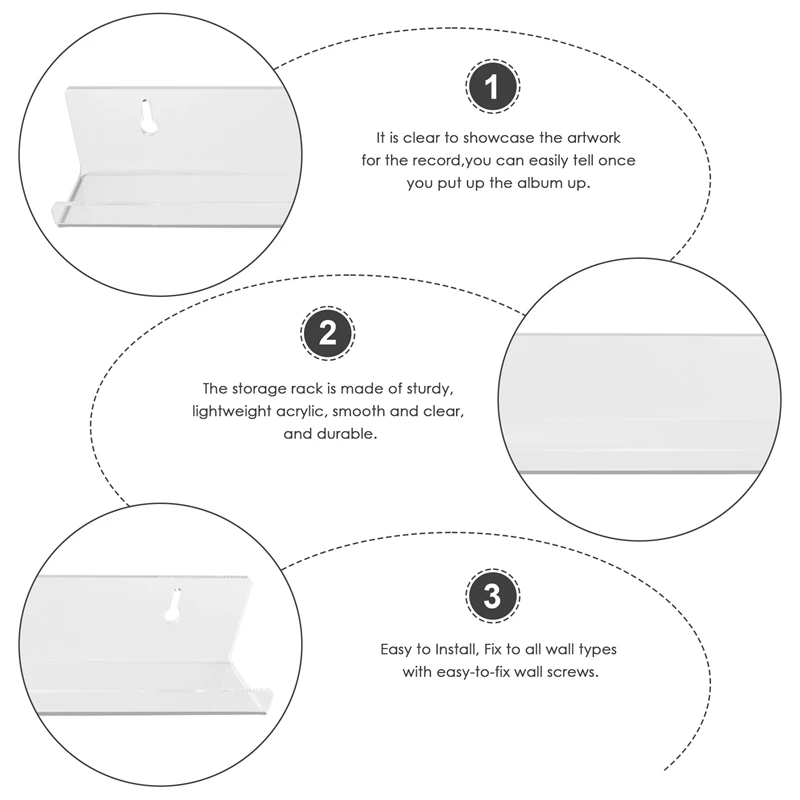 1

It is clear to showcase the artwork for the record,you can easily tell once you put up the album up.

2

The storage rack is made of sturdy, lightweight acrylic, smooth and clear, and durable.

3

Easy to Install, Fix to all wall types with easy-to-fix wall screws.