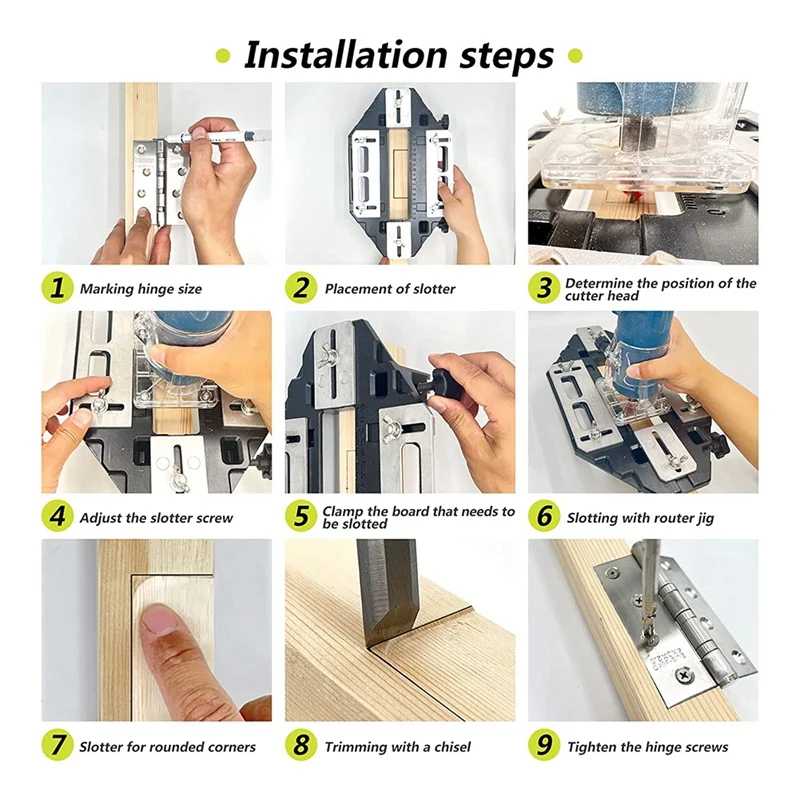 Installation steps

1 Marking hinge size

2 Placement of slotter

3 Determine the position of the cutter head

4 Adjust the slotter screw

5 Clamp the board that needs to be slotted

6 Slotting with router jig

7 Slotter for rounded corners

8 Trimming with a chisel

9 Tighten the hinge screws