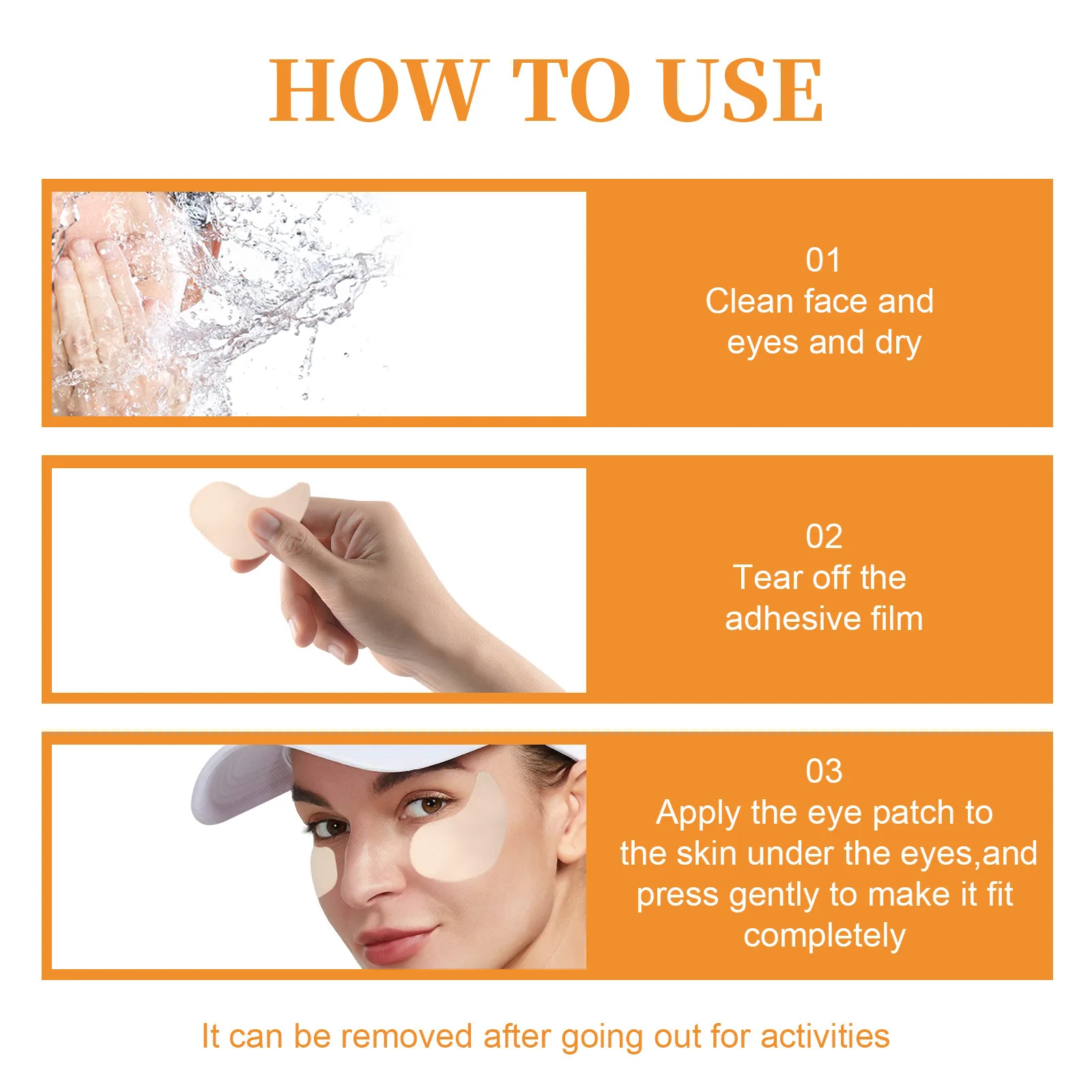 HOW TO USE

01
Clean face and eyes and dry

02
Tear off the adhesive film

03
Apply the eye patch to the skin under the eyes,and press gently to make it fit completely

It can be removed after going out for activities