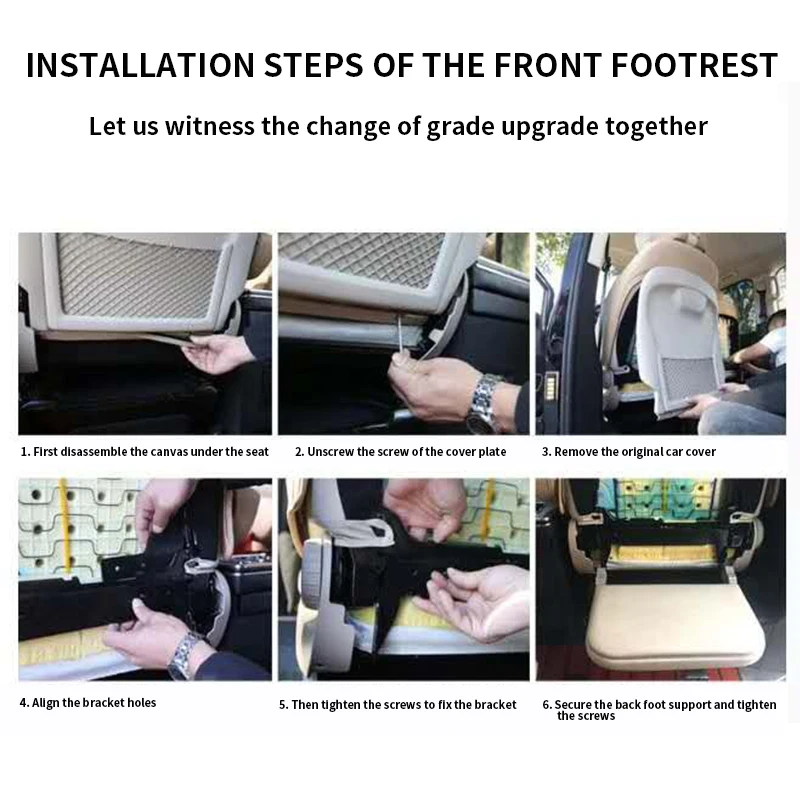 INSTALLATION STEPS OF THE FRONT FOOTREST

Let us witness the change of grade upgrade together

1. First disassemble the canvas under the seat

2. Unscrew the screw of the cover plate

3. Remove the original car cover

4. Align the bracket holes

5. Then tighten the screws to fix the bracket

6. Secure the back foot support and tighten the screws