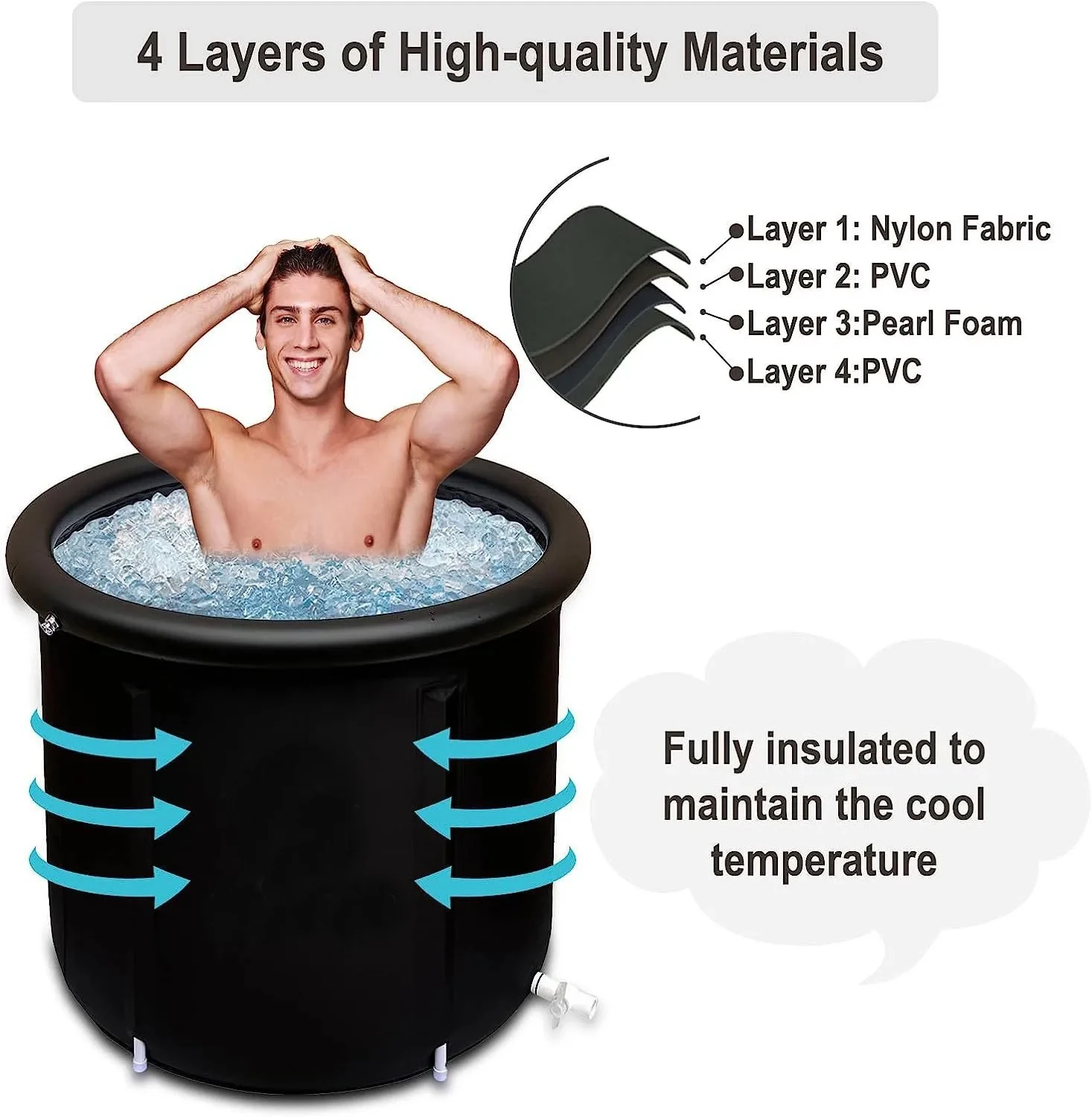 4 Layers of High-quality Materials

Layer 1: Nylon Fabric
Layer 2: PVC
Layer 3:Pearl Foam
Layer 4:PVC

Fully insulated to maintain the cool temperature