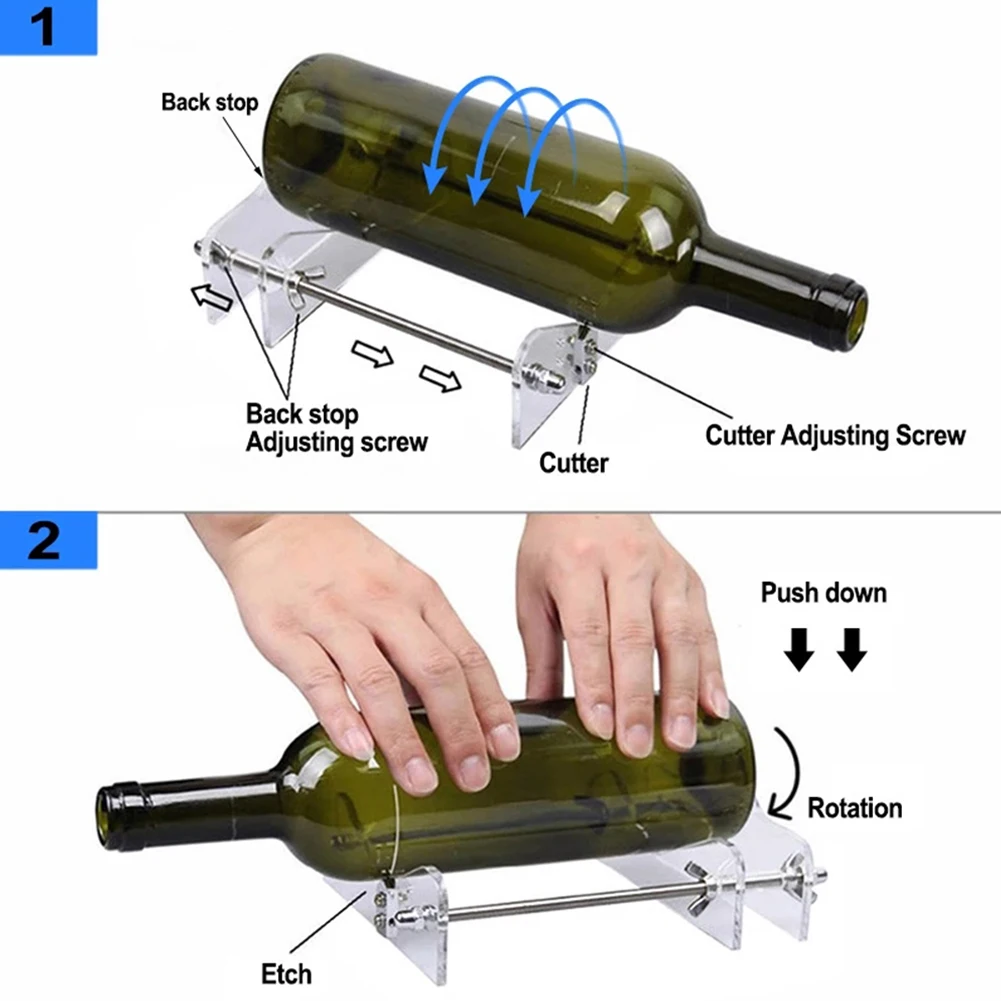 1

Back stop

Back stop
Adjusting screw

Cutter

Cutter Adjusting Screw

2

Push down

Rotation

Etch