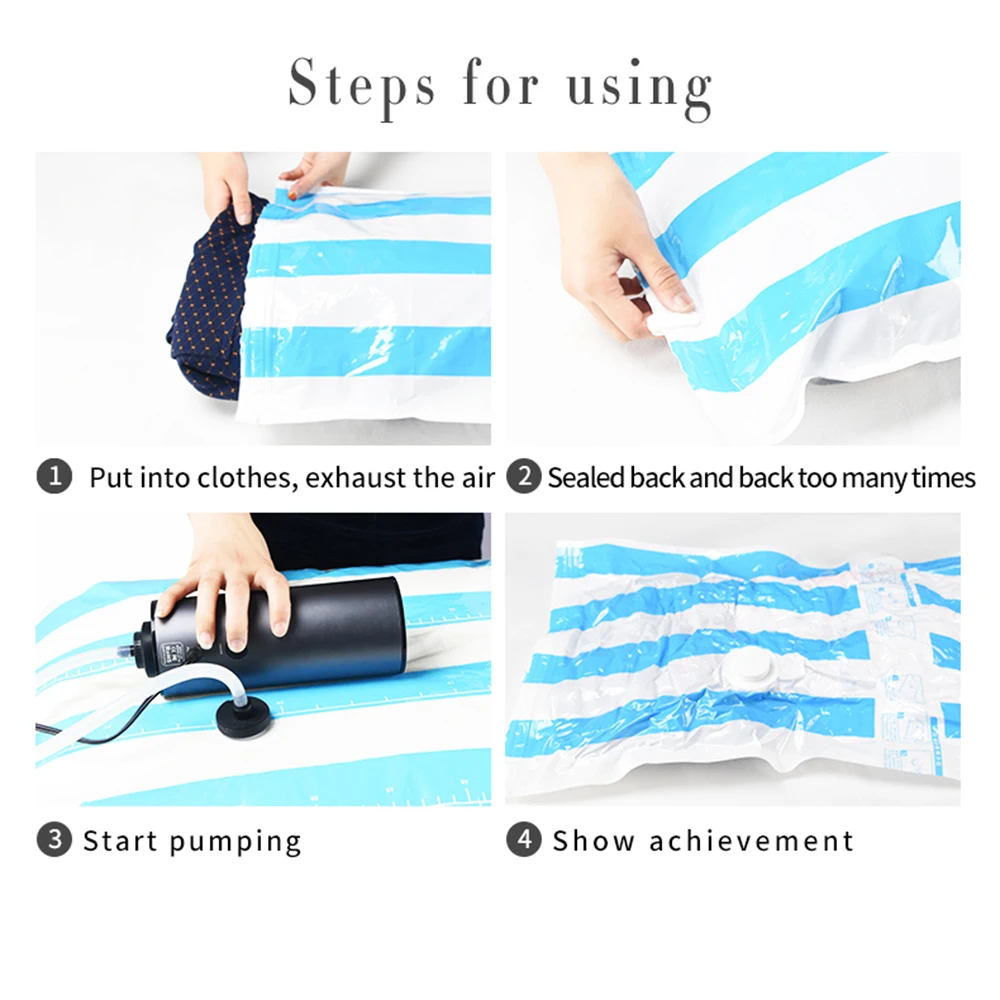 Steps for using

1 Put into clothes, exhaust the air

2 Sealed back and back too many times

3 Start pumping

4 Show achievement