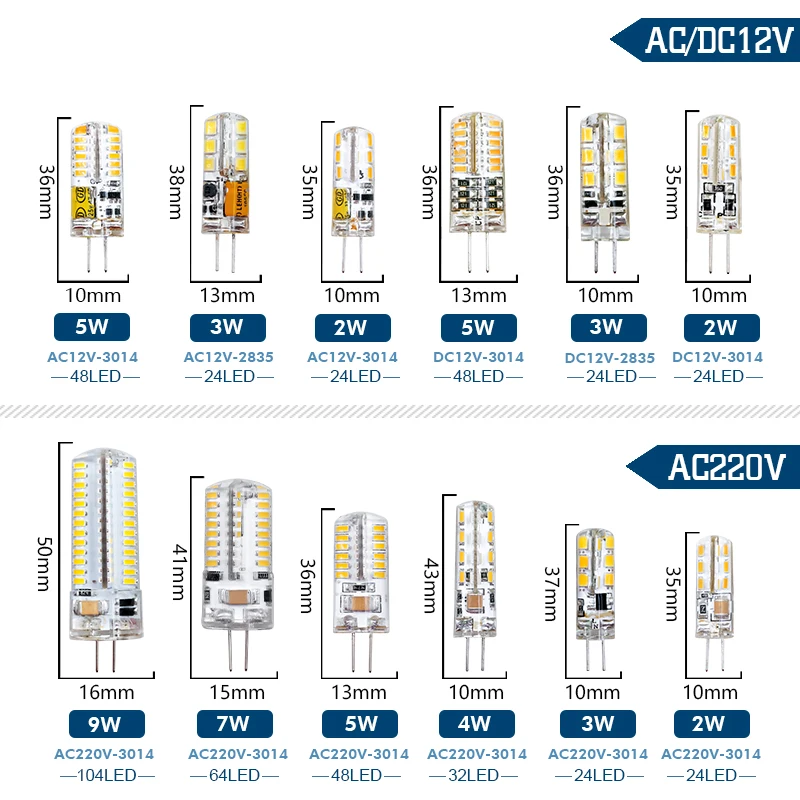 AC/DC12V

36mm
10mm
5W
AC12V-3014
—48LED—

38mm
13mm
3W
AC12V-2835
—24LED—

35mm
10mm
2W
AC12V-3014
—24LED—

36mm
13mm
5W
DC12V-3014
—48LED—

36mm
10mm
3W
DC12V-2835
—24LED—

35mm
10mm
2W
DC12V-3014
—24LED—

AC220V

50mm
16mm
9W
AC220V-3014
—104LED—

41mm
15mm
7W
AC220V-3014
—64LED—

36mm
13mm
5W
AC220V-3014
—48LED—

43mm
10mm
4W
AC220V-3014
—32LED—

37mm
10mm
3W
AC220V-3014
—24LED—

35mm
10mm
2W
AC220V-3014
—24LED—