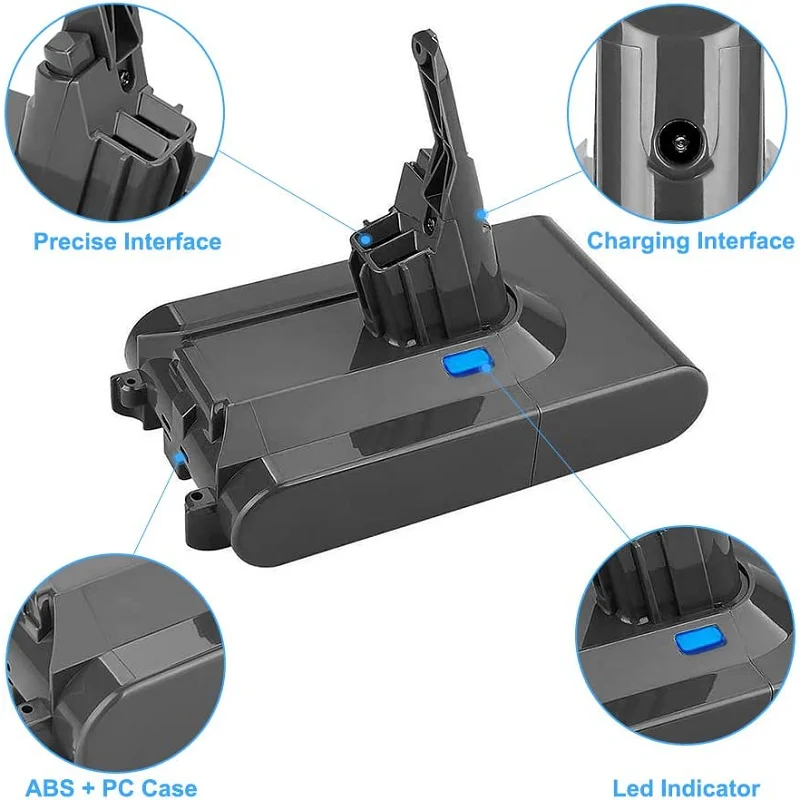 Precise Interface

Charging Interface

ABS + PC Case

Led Indicator