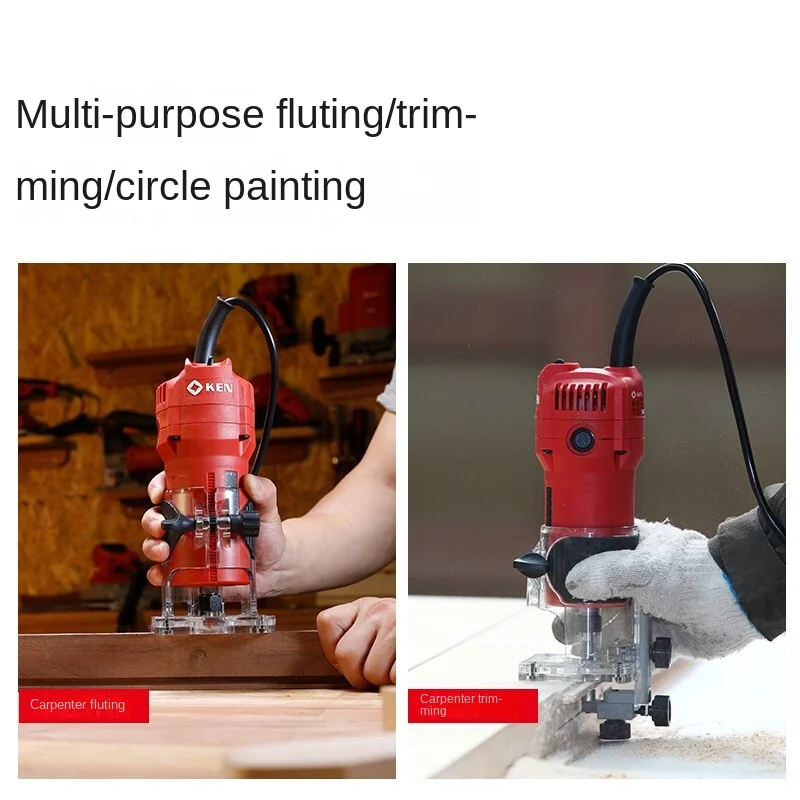 Multi-purpose fluting/trimming/circle painting

KEN

Carpenter fluting

Carpenter trimming