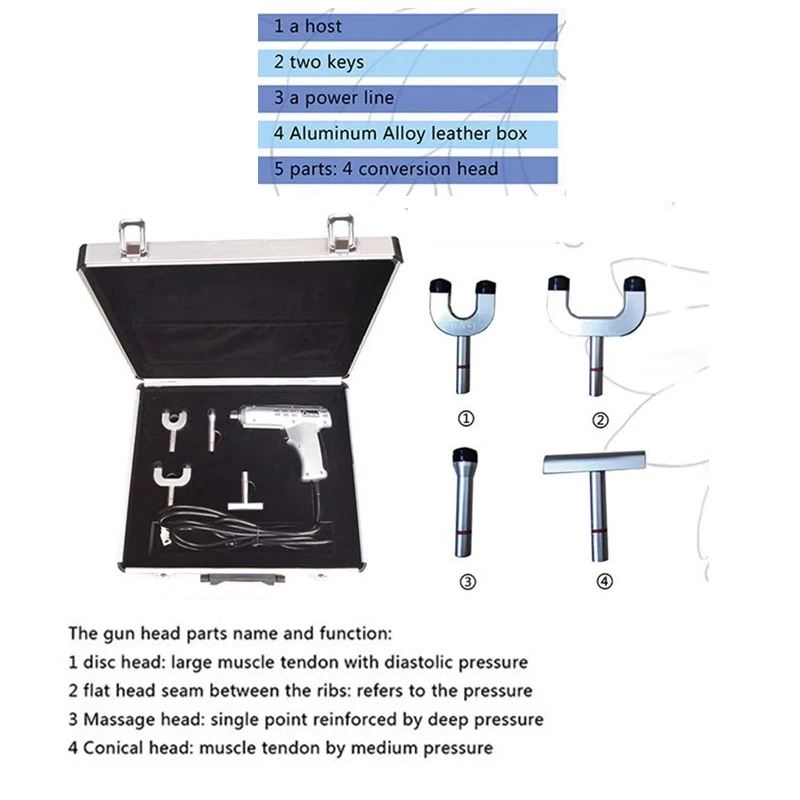 1 a host

2 two keys

3 a power line

4 Aluminum Alloy leather box

5 parts: 4 conversion head

①

②

③

④

The gun head parts name and function:
1 disc head: large muscle tendon with diastolic pressure
2 flat head seam between the ribs: refers to the pressure
3 Massage head: single point reinforced by deep pressure
4 Conical head: muscle tendon by medium pressure