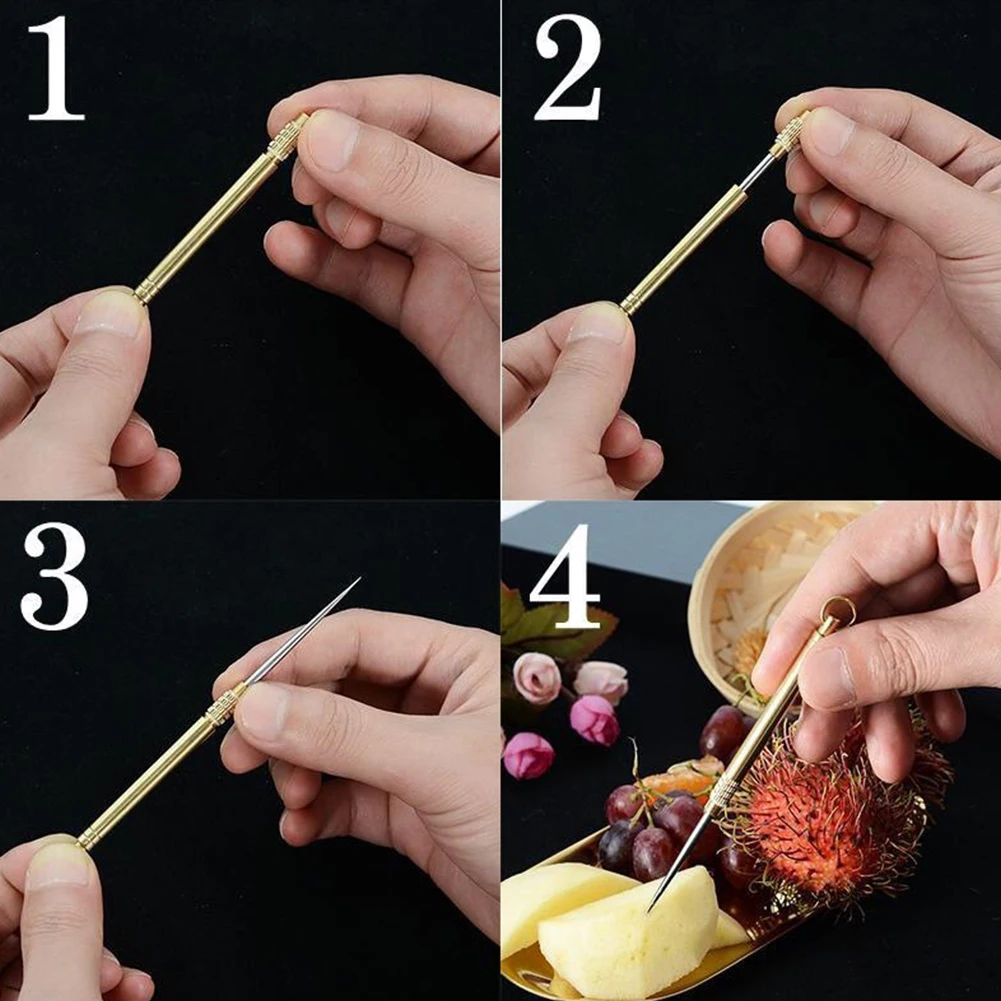 1

2

3

4