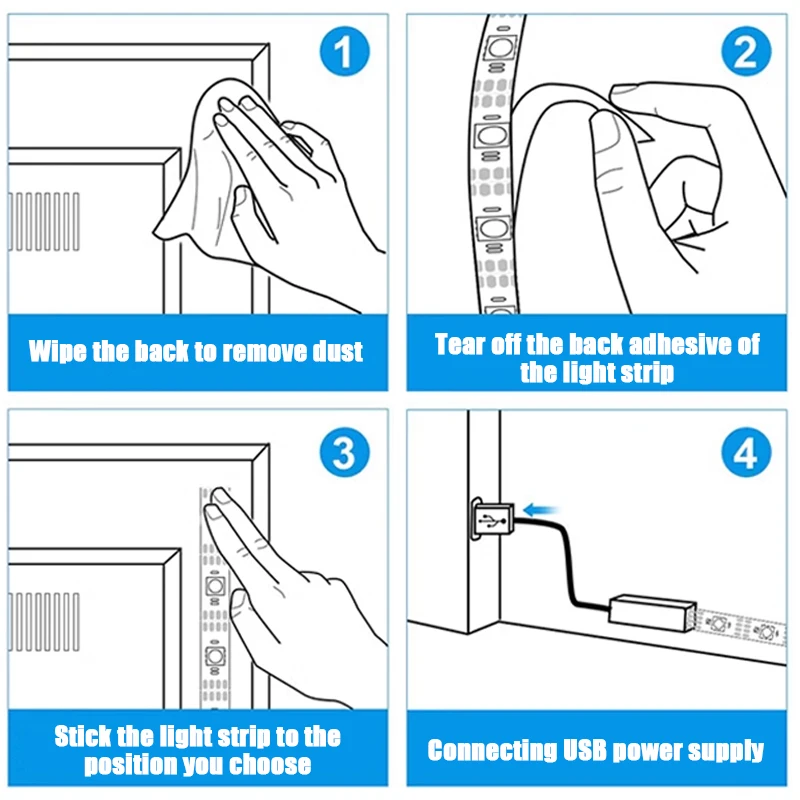 1

Wipe the back to remove dust

2

Tear off the back adhesive of the light strip

3

Stick the light strip to the position you choose

4

Connecting USB power supply