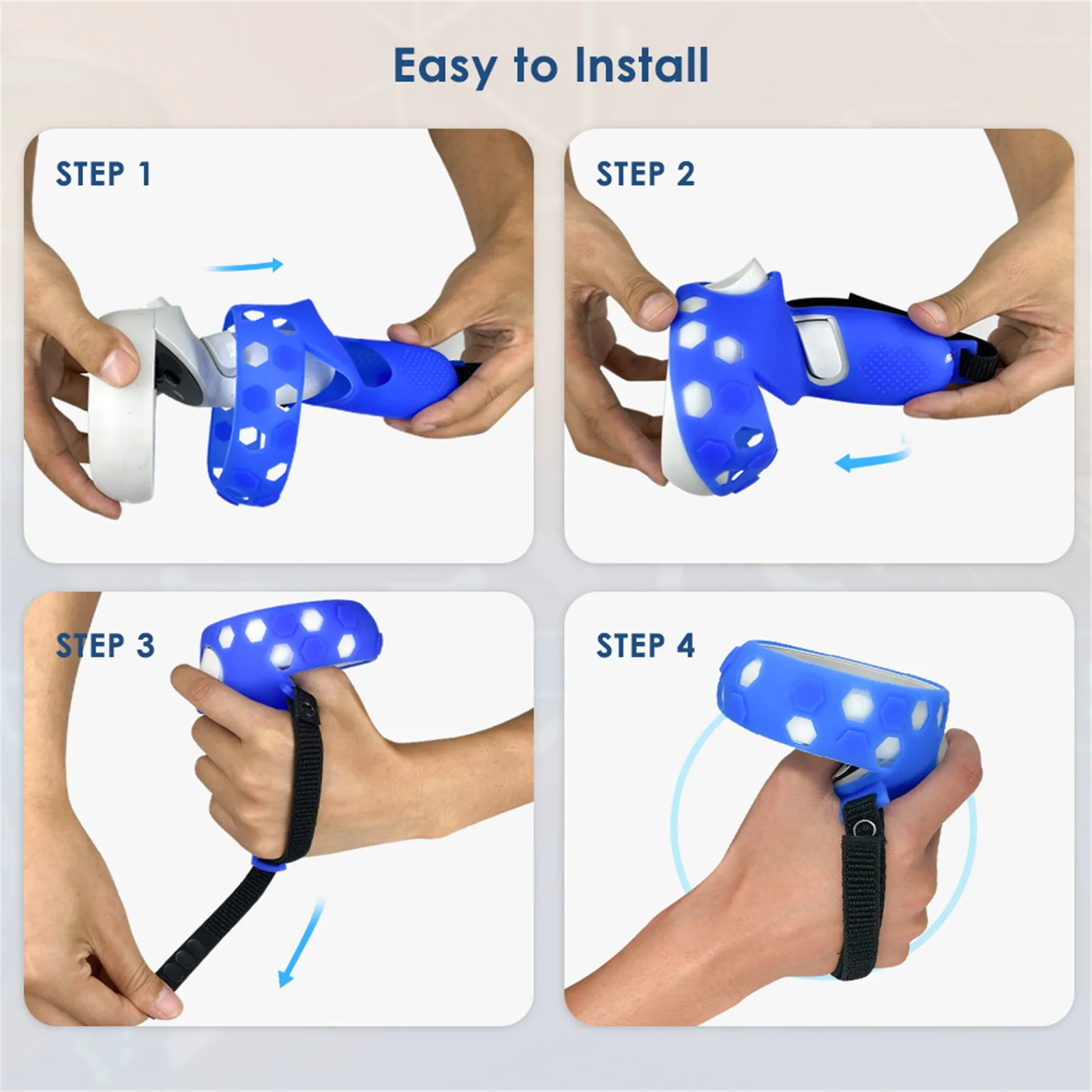 Easy to Install

STEP 1

STEP 2

STEP 3

STEP 4